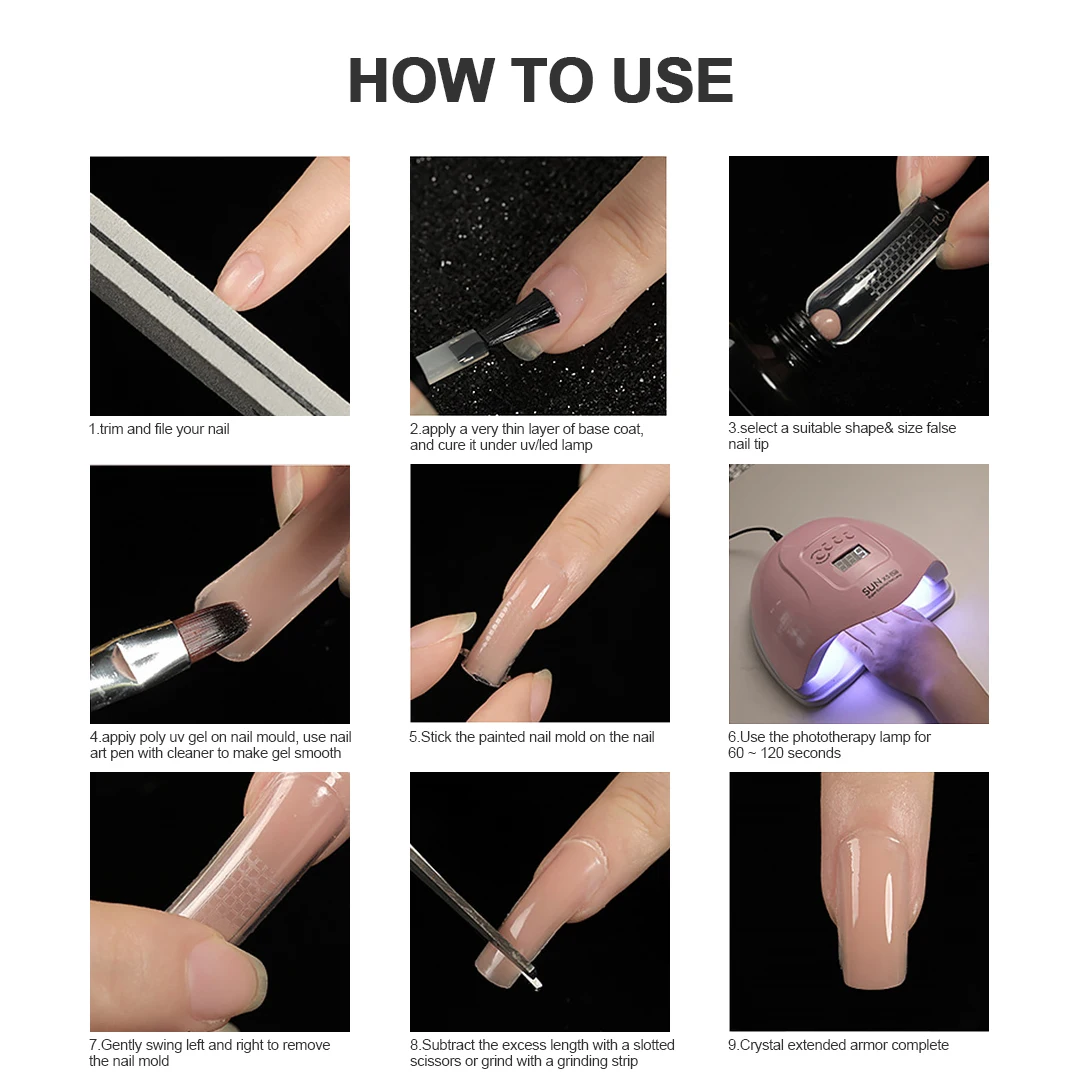 HOW TO USE

1.trim and file your nail

2.apply a very thin layer of base coat, and cure it under uv/led lamp

3.select a suitable shape& size false nail tip

4.appiy poly uv gel on nail mould, use nail art pen with cleaner to make gel smooth

5.Stick the painted nail mold on the nail

SUN

6.Use the phototherapy lamp for 60 ~ 120 seconds

7.Gently swing left and right to remove the nail mold

8.Subtract the excess length with a slotted scissors or grind with a grinding strip

9.Crystal extended armor complete