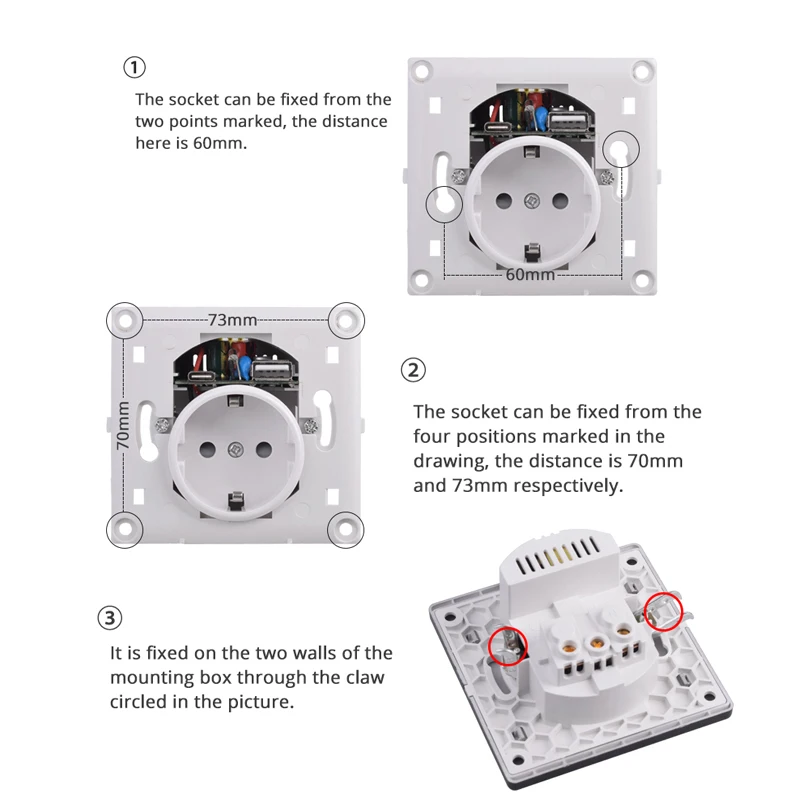 ①

The socket can be fixed from the two points marked, the distance here is 60mm.

60mm

73mm

70mm

②

The socket can be fixed from the four positions marked in the drawing, the distance is 70mm and 73mm respectively.

③

It is fixed on the two walls of the mounting box through the claw circled in the picture.