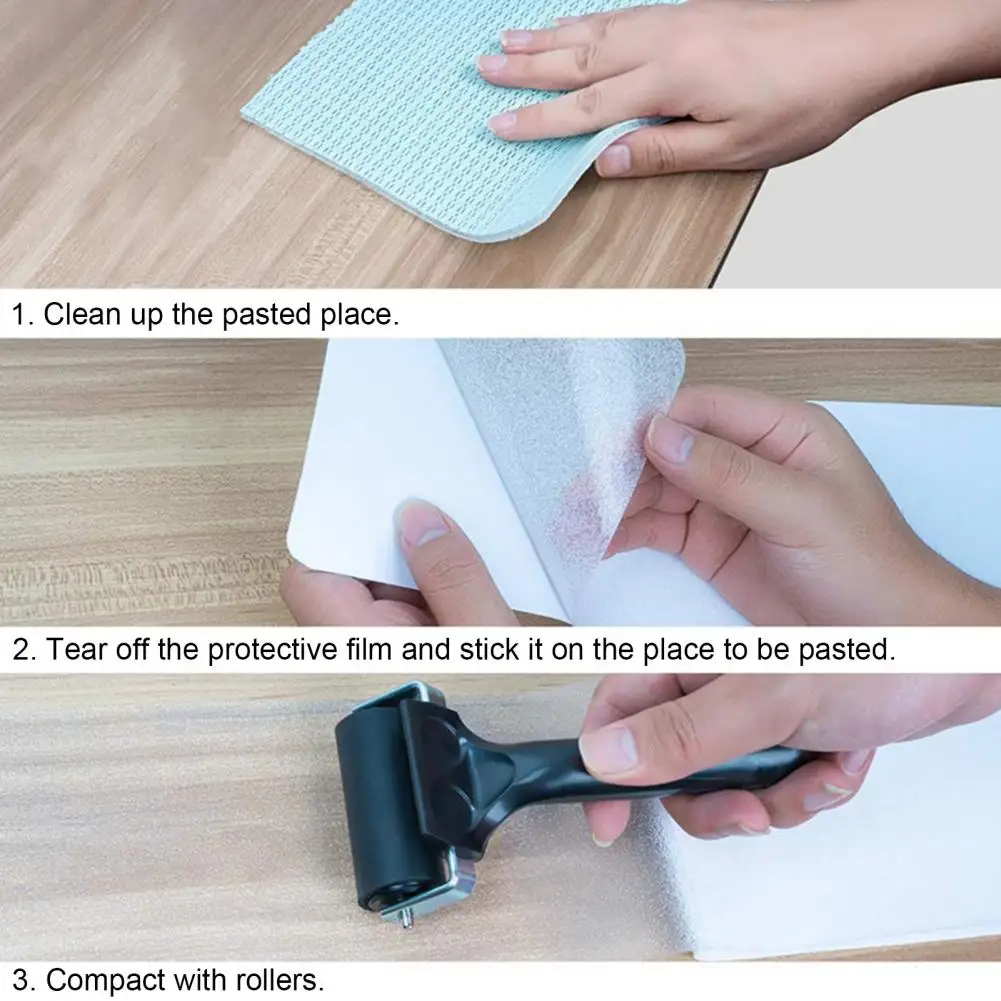 1. Clean up the pasted place.

2. Tear off the protective film and stick it on the place to be pasted.

3. Compact with rollers.