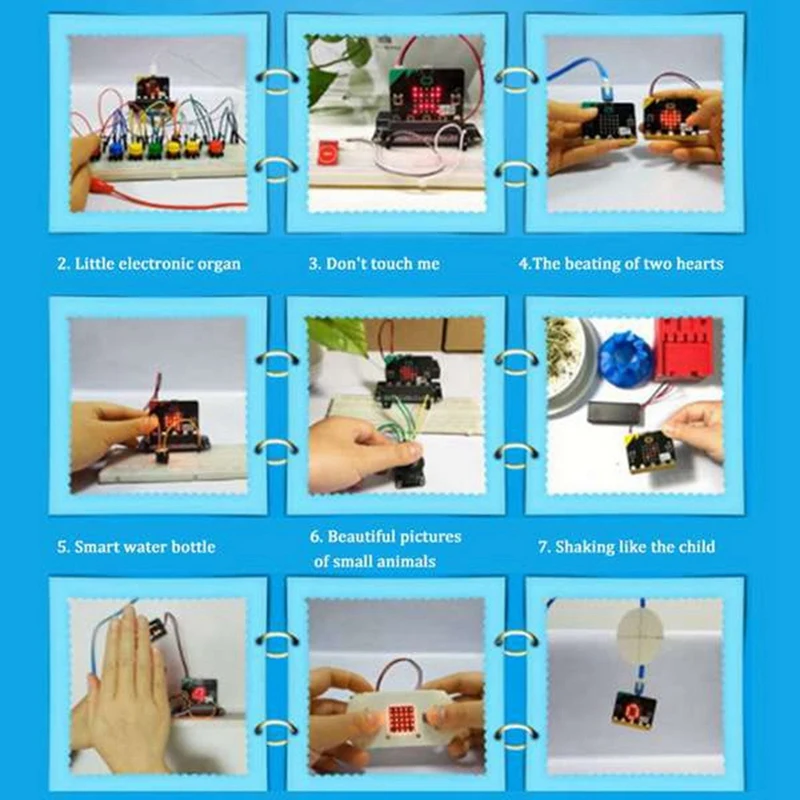 2. Little electronic organ

3. Don't touch me

4.The beating of two hearts

5. Smart water bottle

6. Beautiful pictures of small animals

7. Shaking like the child