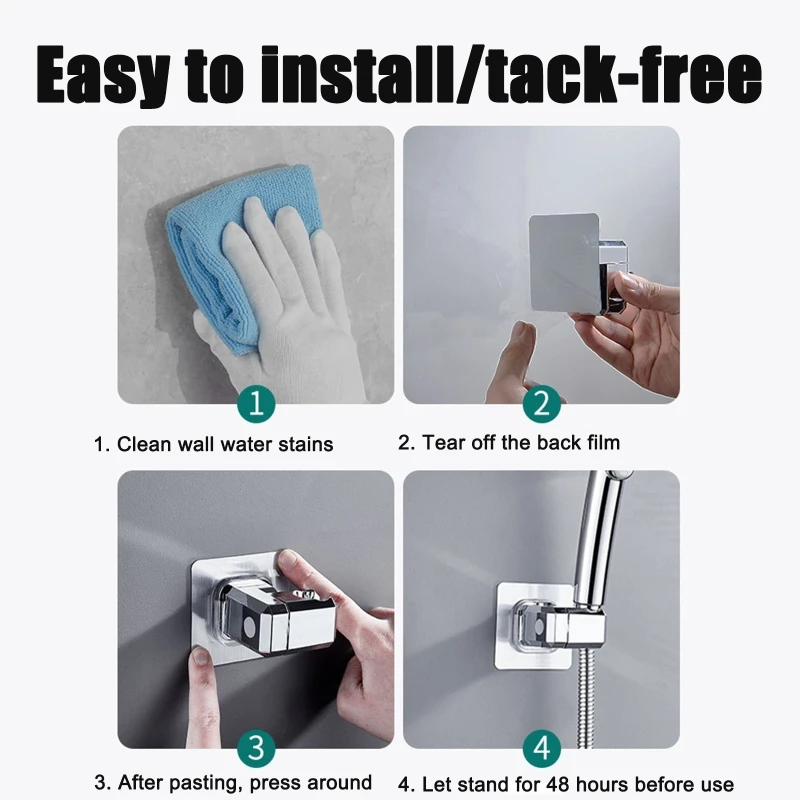 Easy to install/tack-free

1

1. Clean wall water stains

2

2. Tear off the back film

3

3. After pasting, press around

4

4. Let stand for 48 hours before use