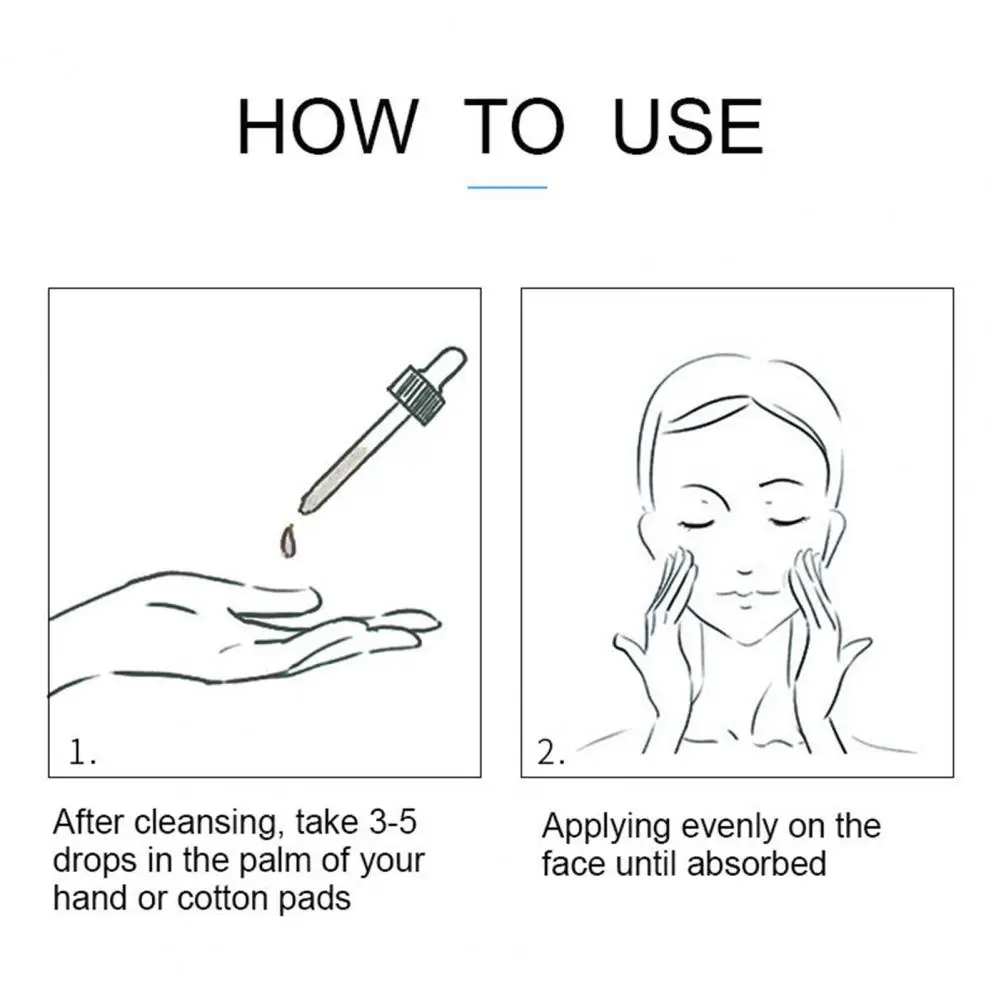 HOW TO USE

1.

After cleansing, take 3-5 drops in the palm of your hand or cotton pads

2.

Applying evenly on the face until absorbed