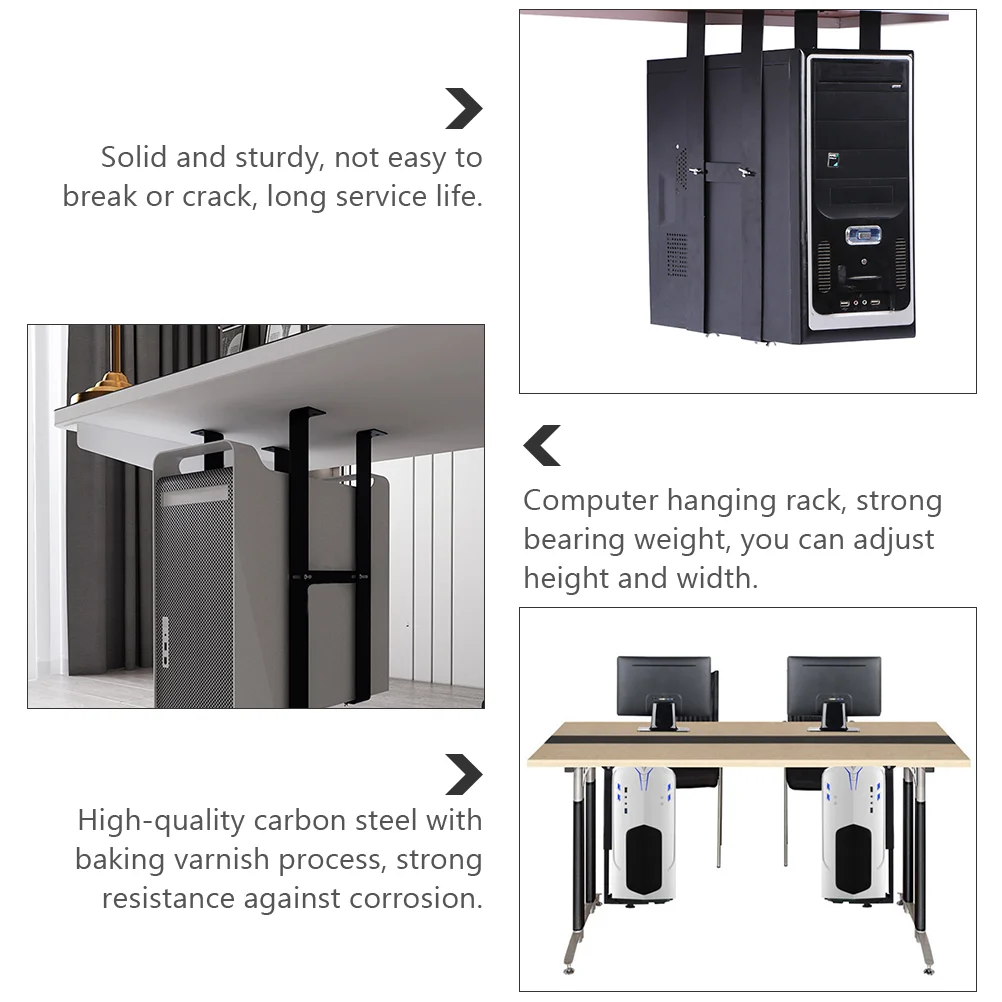 Solid and sturdy, not easy to break or crack, long service life.

Computer hanging rack, strong bearing weight, you can adjust height and width.

High-quality carbon steel with baking varnish process, strong resistance against corrosion.