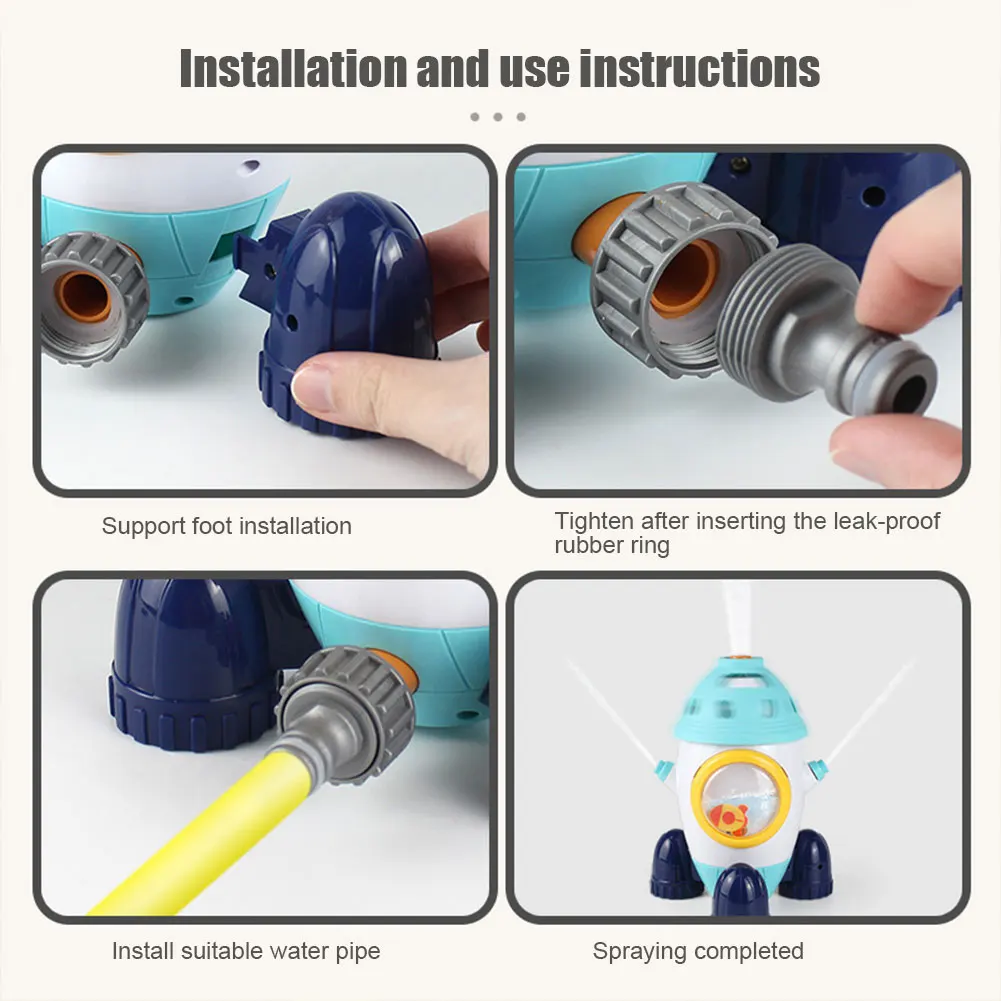 Installation and use instructions

Support foot installation

Tighten after inserting the leak-proof rubber ring

Install suitable water pipe

Spraying completed