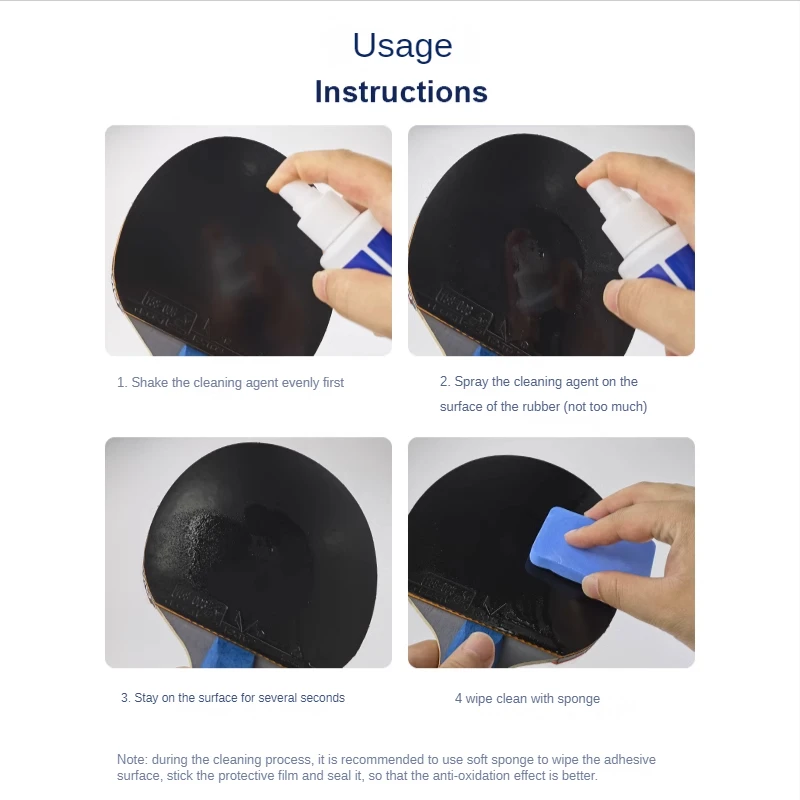 Usage
Instructions

1. Shake the cleaning agent evenly first

2. Spray the cleaning agent on the surface of the rubber (not too much)

3. Stay on the surface for several seconds

4 wipe clean with sponge

Note: during the cleaning process, it is recommended to use soft sponge to wipe the adhesive surface, stick the protective film and seal it, so that the anti-oxidation effect is better.