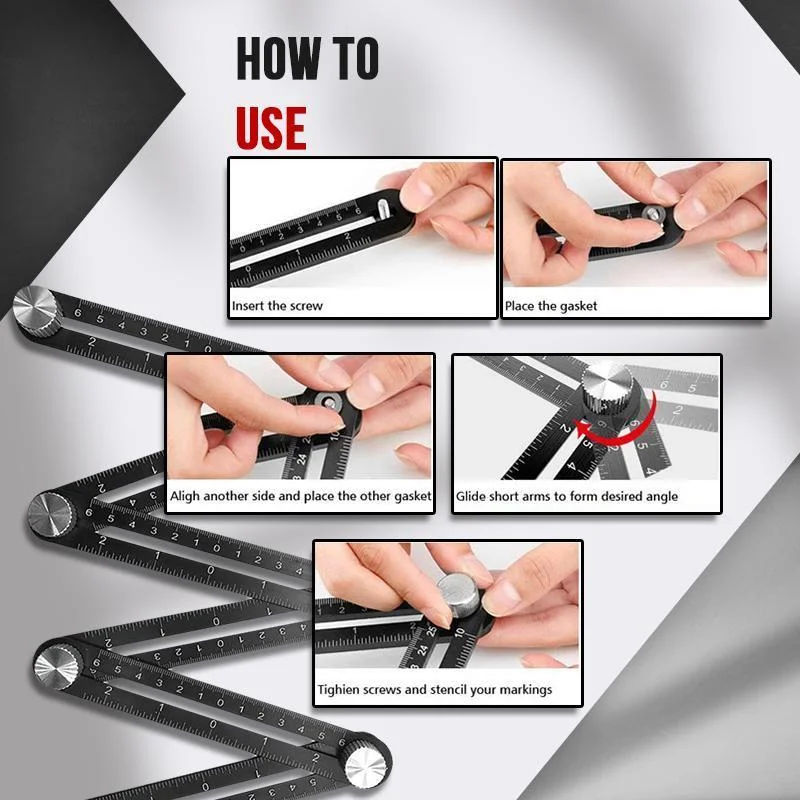 HOW TO
USE

Insert the screw

Place the gasket

Aligh another side and place the other gasket

Glide short arms to form desired angle

Tighien screws and stencil your markings