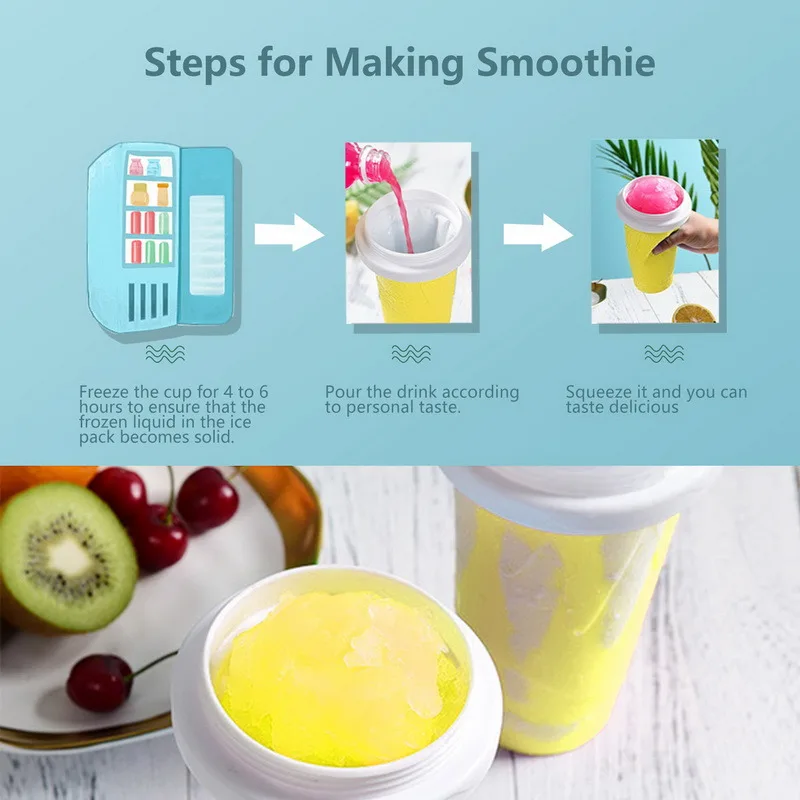 Steps for Making Smoothie

Freeze the cup for 4 to 6 hours to ensure that the frozen liquid in the ice pack becomes solid.

Pour the drink according to personal taste.

Squeeze it and you can taste delicious