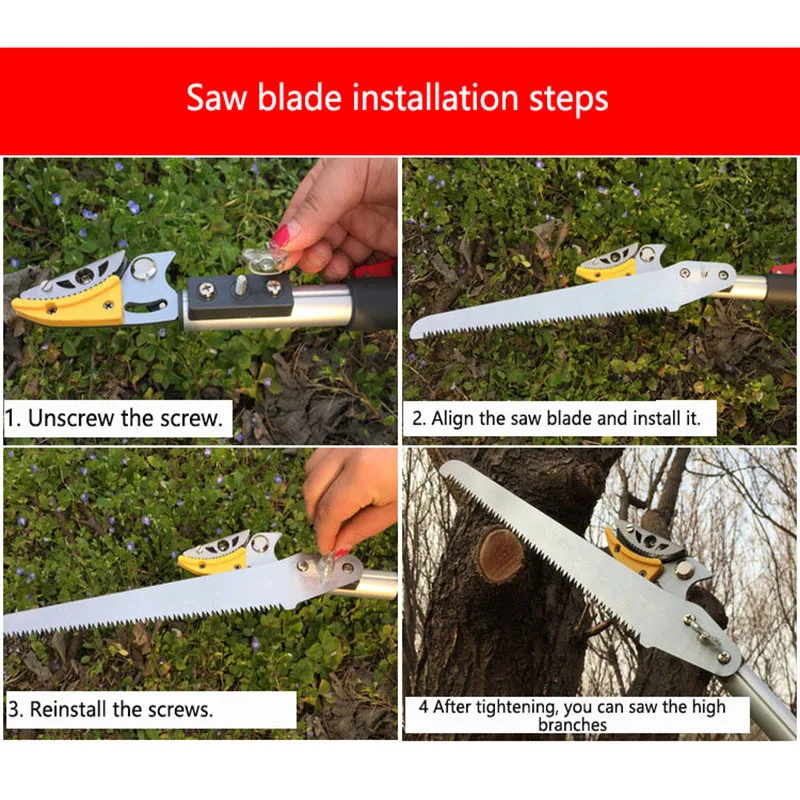 Saw blade installation steps

1. Unscrew the screw.

2. Align the saw blade and install it.

3. Reinstall the screws.

4 After tightening, you can saw the high branches