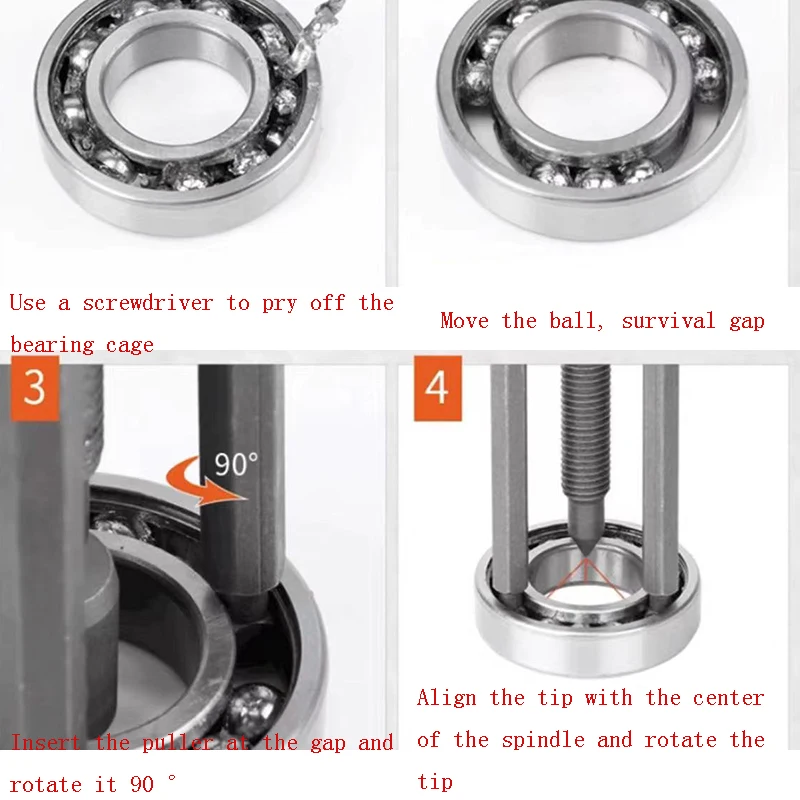 Use a screwdriver to pry off the bearing cage

Move the ball, survival gap

3

90°

Insert the puller at the gap and rotate it 90 °

4

Align the tip with the center of the spindle and rotate the tip