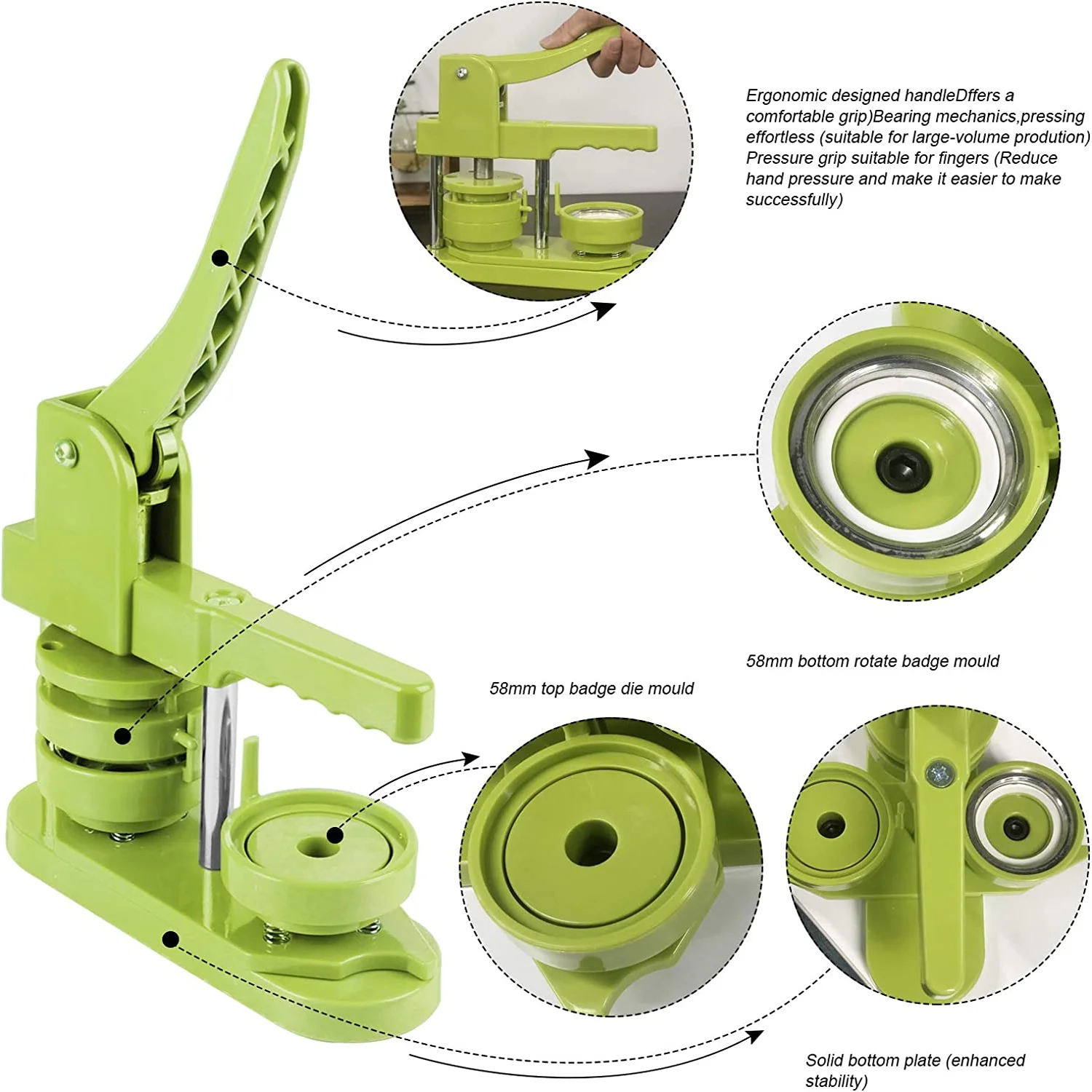 Ergonomic designed handleDffers a comfortable grip)Bearing mechanics,pressing effortless (suitable for large-volume prodution) Pressure grip suitable for fingers (Reduce hand pressure and make it easier to make successfully)

58mm bottom rotate badge mould

58mm top badge die mould

Solid bottom plate (enhanced stability)