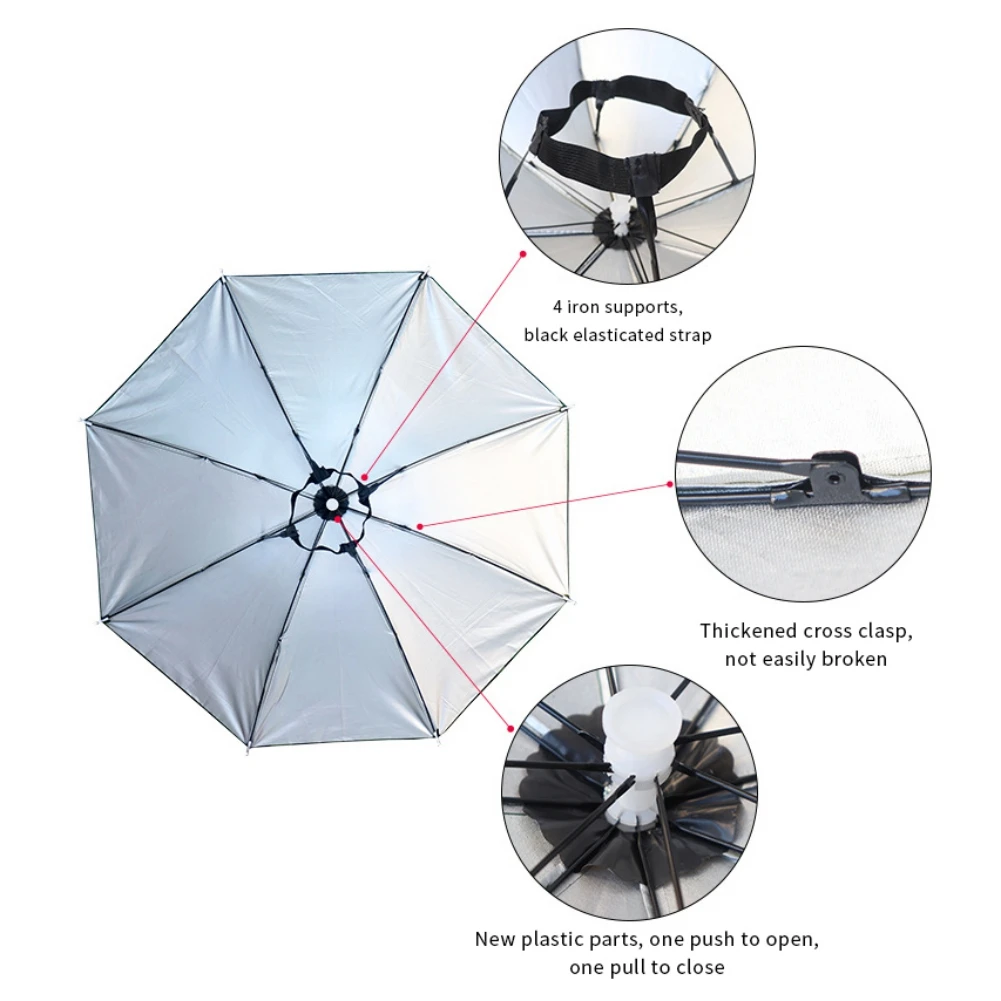 4 iron supports,
black elasticated strap

Thickened cross clasp,
not easily broken

New plastic parts, one push to open,
one pull to close