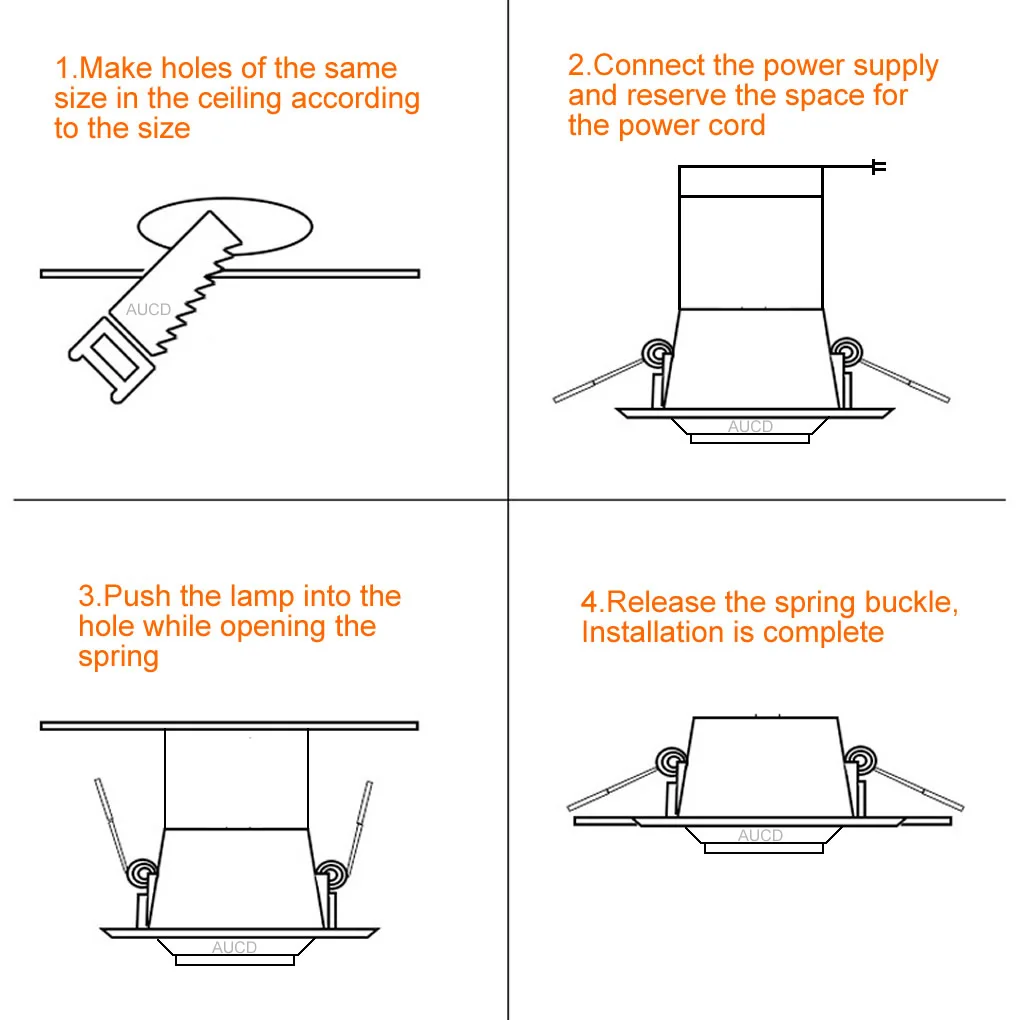 1.Make holes of the same size in the ceiling according to the size

AUCD

2.Connect the power supply and reserve the space for the power cord

AUCD

3.Push the lamp into the hole while opening the spring

AUCD

4.Release the spring buckle, Installation is complete

AUCD