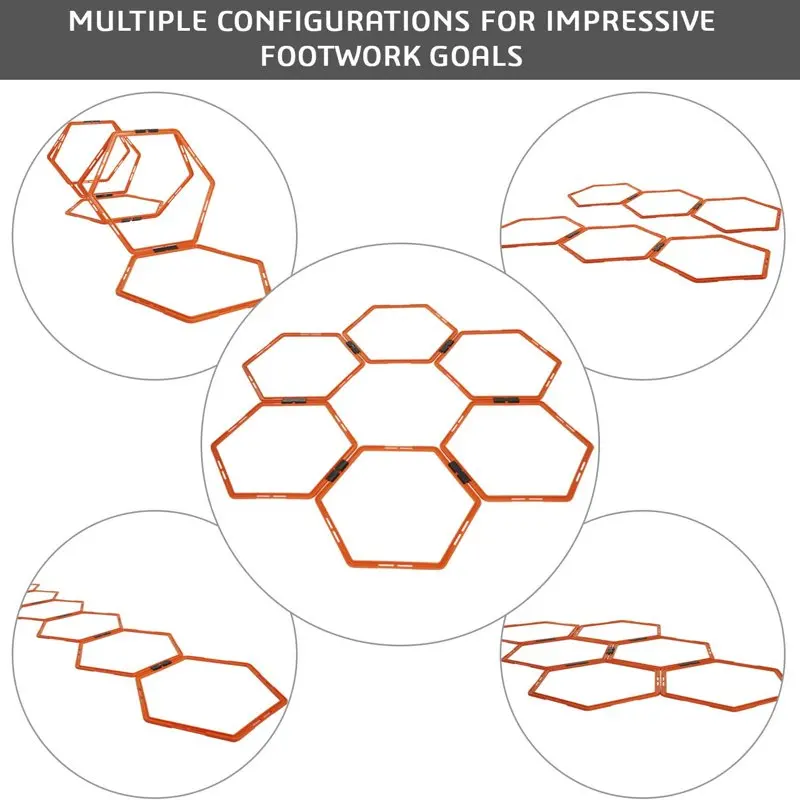 MULTIPLE CONFIGURATIONS FOR IMPRESSIVE FOOTWORK GOALS