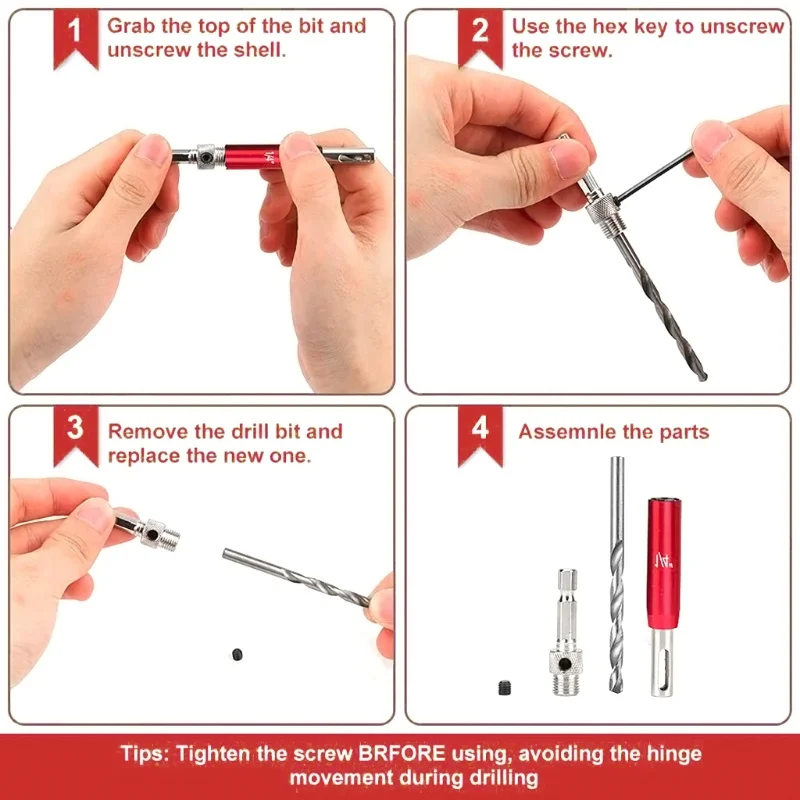 1 Grab the top of the bit and unscrew the shell.

1/4"

2 Use the hex key to unscrew the screw.

3 Remove the drill bit and replace the new one.

4 Assemnle the parts

1/4"

Tips: Tighten the screw BRFORE using, avoiding the hinge movement during drilling