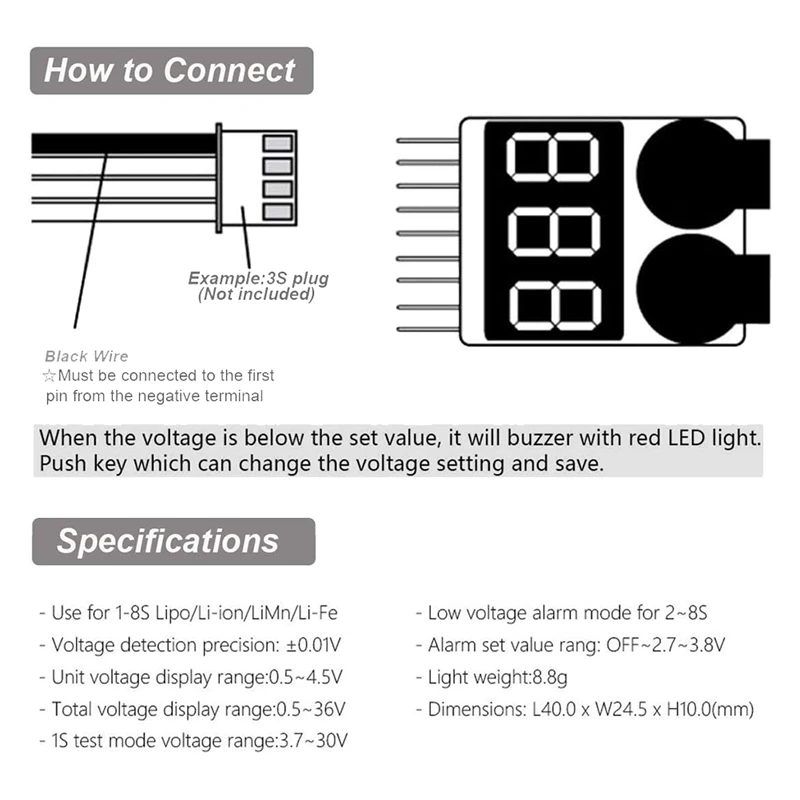 How to Connect

Example:3S plug
(Not included)

Black Wire
☆Must be connected to the first pin from the negative terminal

When the voltage is below the set value, it will buzzer with red LED light.
Push key which can change the voltage setting and save.

Specifications

- Use for 1-8S Lipo/Li-ion/LiMn/Li-Fe
- Voltage detection precision: ±0.01V
- Unit voltage display range:0.5~4.5V
- Total voltage display range:0.5~36V
- 1S test mode voltage range:3.7~30V

- Low voltage alarm mode for 2~8S
- Alarm set value rang: OFF~2.7~3.8V
- Light weight:8.8g
- Dimensions: L40.0 x W24.5 x H10.0(mm)