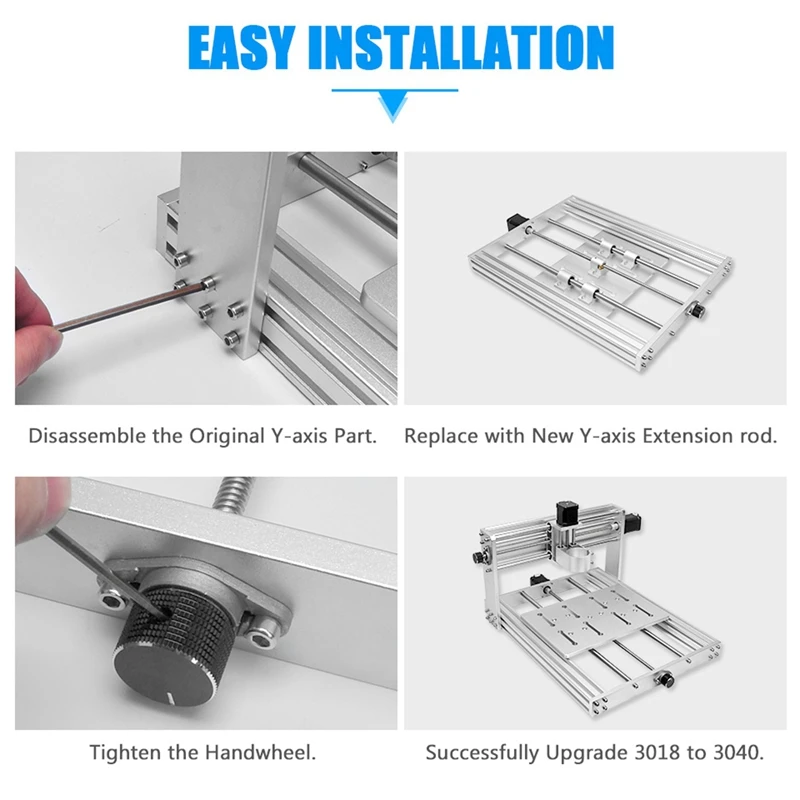 EASY INSTALLATION

Disassemble the Original Y-axis Part.

Replace with New Y-axis Extension rod.

Tighten the Handwheel.

Successfully Upgrade 3018 to 3040.