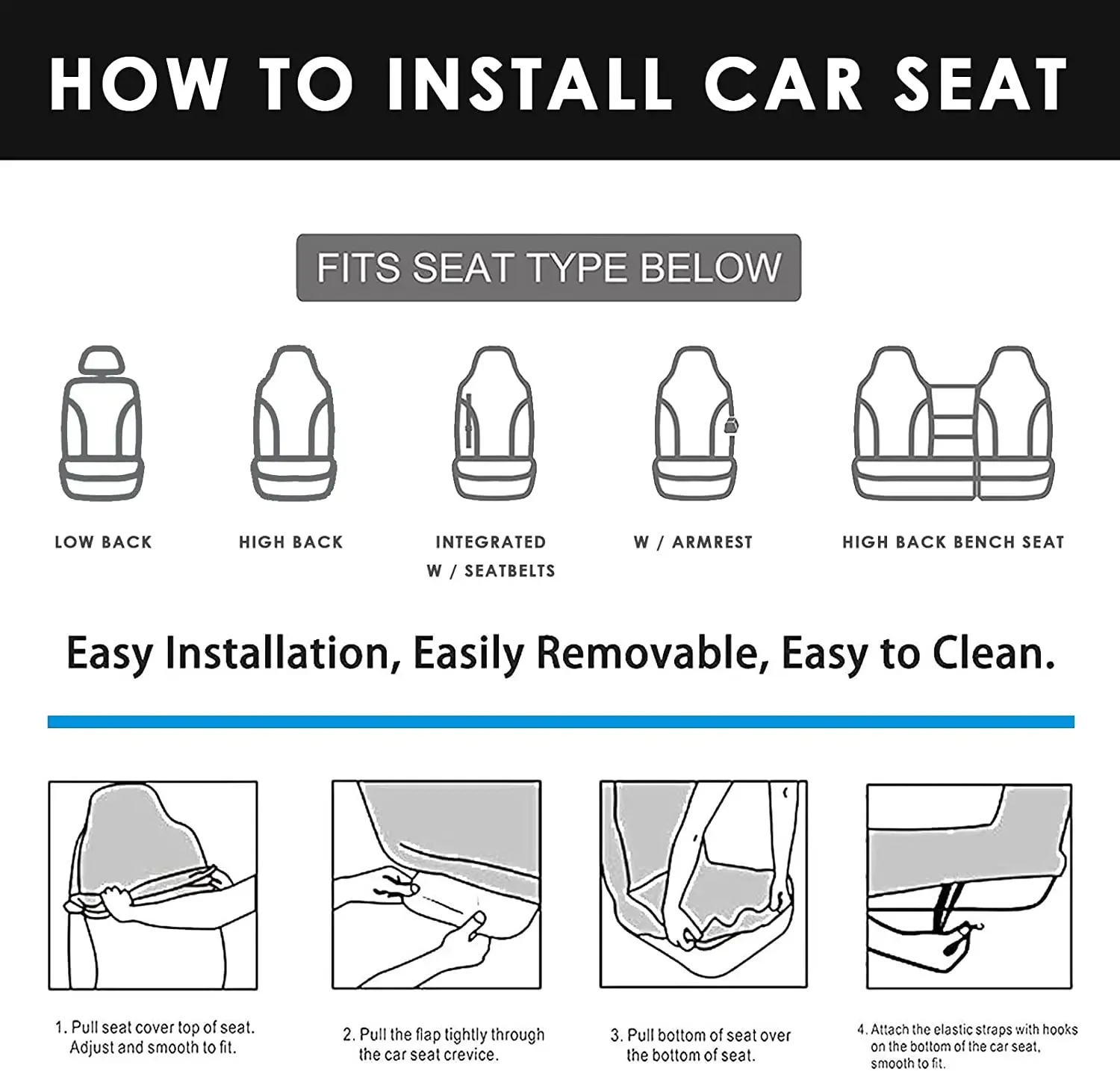 HOW TO INSTALL CAR SEAT

FITS SEAT TYPE BELOW

LOW BACK

HIGH BACK

INTEGRATED W / SEATBELTS

W / ARMREST

HIGH BACK BENCH SEAT

Easy Installation, Easily Removable, Easy to Clean.

1. Pull seat cover top of seat. Adjust and smooth to fit.

2. Pull the flap tightly through the car seat crevice.

3. Pull bottom of seat over the bottom of seat.

4. Attach the elastic straps with hooks on the bottom of the car seat, smooth to fit.