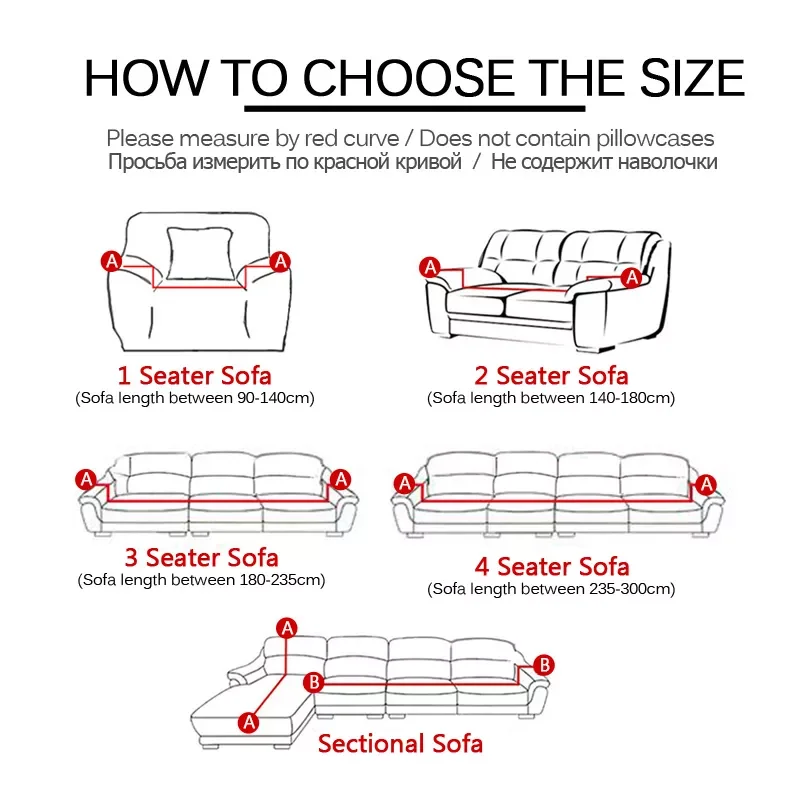 HOW TO CHOOSE THE SIZE

Please measure by red curve / Does not contain pillowcases
Просьба измерить по красной кривой / Не содержит наволочки

A A

1 Seater Sofa
(Sofa length between 90-140cm)

A A

2 Seater Sofa
(Sofa length between 140-180cm)

A A

3 Seater Sofa
(Sofa length between 180-235cm)

A A

4 Seater Sofa
(Sofa length between 235-300cm)

A B B A

Sectional Sofa