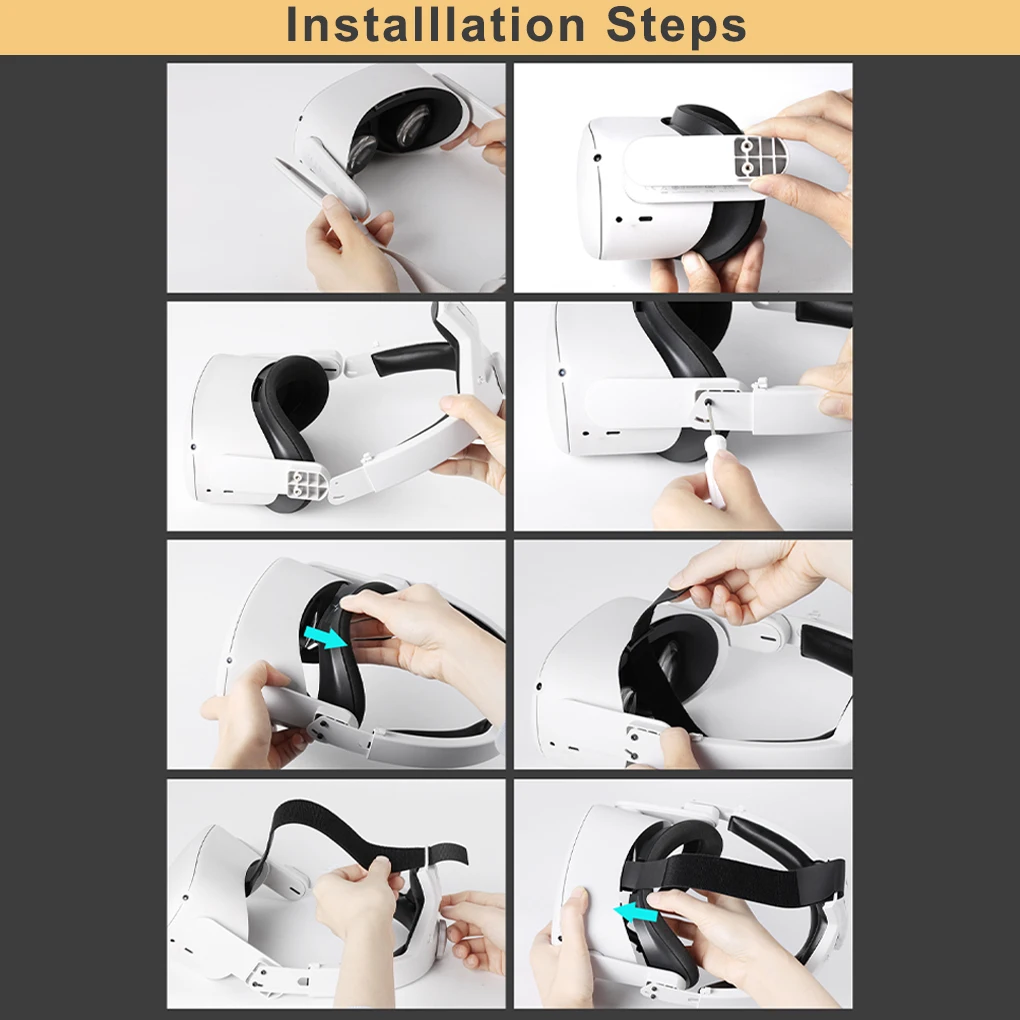 Installlation Steps