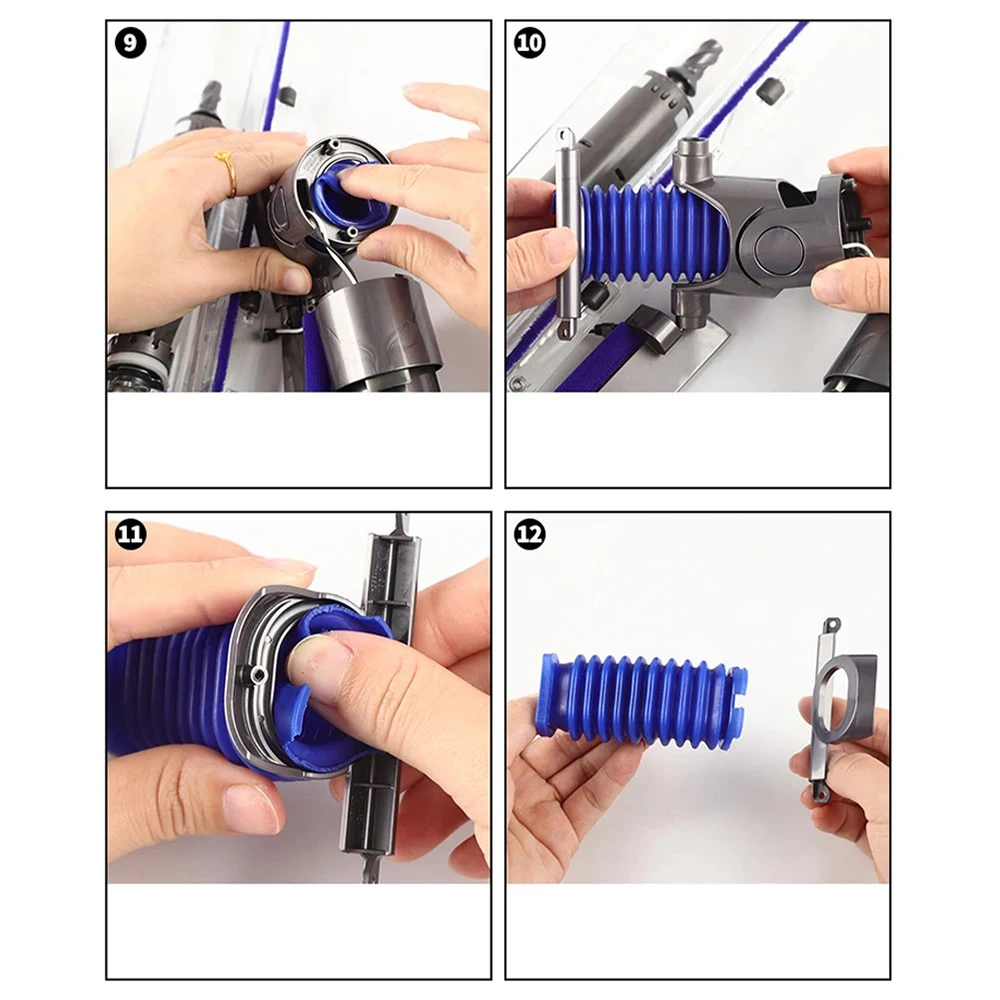 9

10

11

12