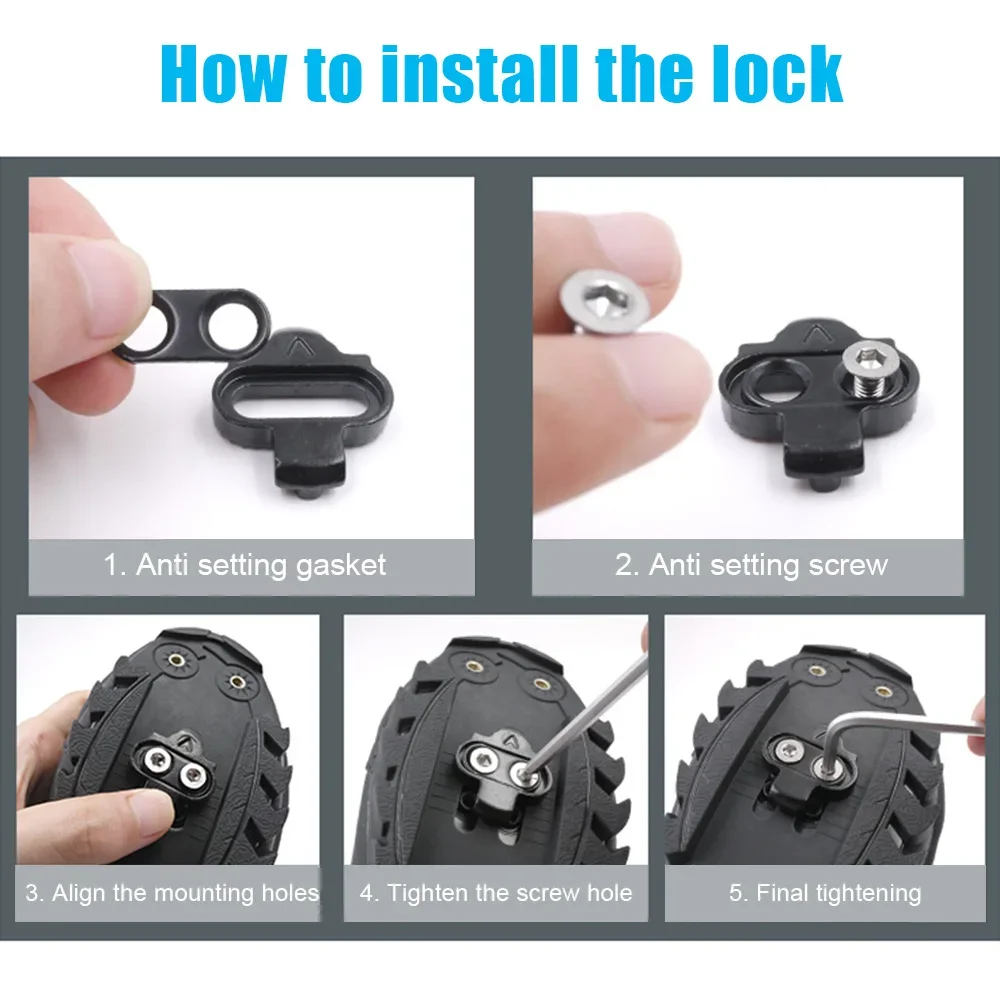 How to install the lock

1. Anti setting gasket

2. Anti setting screw

3. Align the mounting holes

4. Tighten the screw hole

5. Final tightening