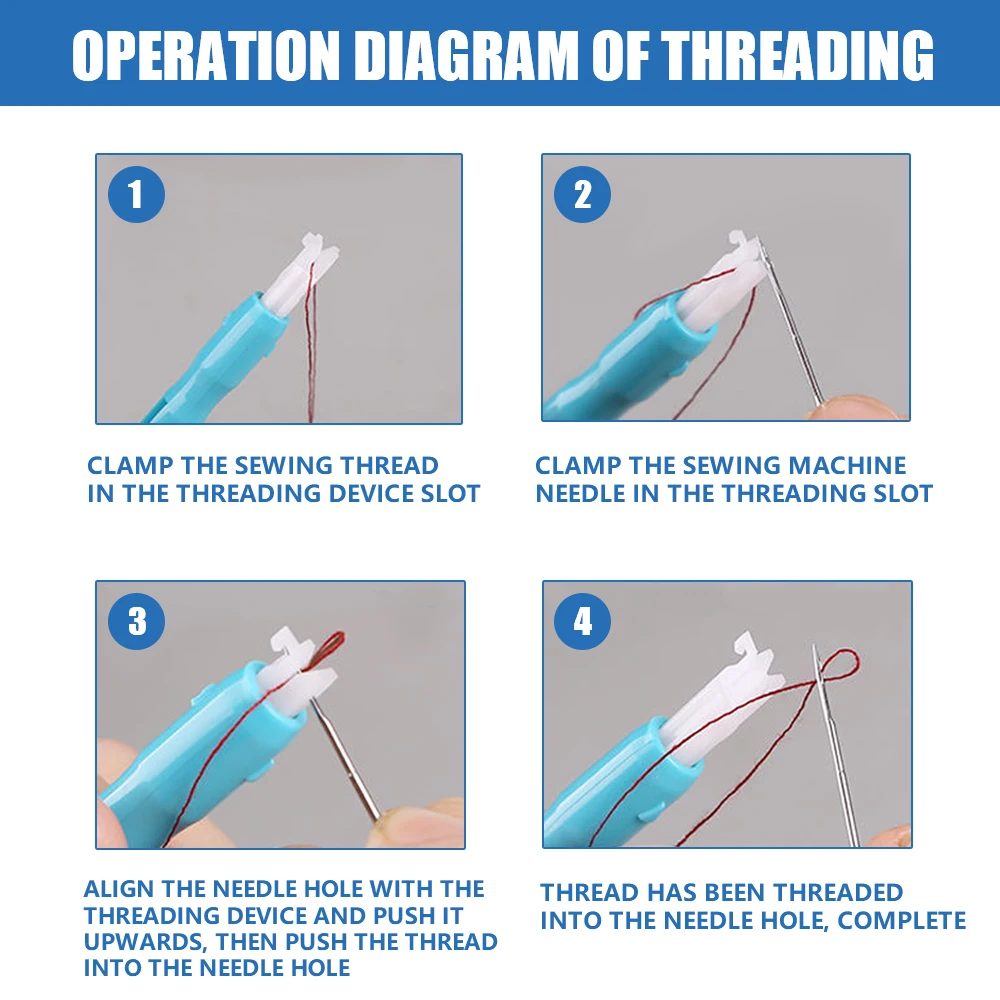 OPERATION DIAGRAM OF THREADING

1

CLAMP THE SEWING THREAD IN THE THREADING DEVICE SLOT

2

CLAMP THE SEWING MACHINE NEEDLE IN THE THREADING SLOT

3

ALIGN THE NEEDLE HOLE WITH THE THREADING DEVICE AND PUSH IT UPWARDS, THEN PUSH THE THREAD INTO THE NEEDLE HOLE

4

THREAD HAS BEEN THREADED INTO THE NEEDLE HOLE, COMPLETE