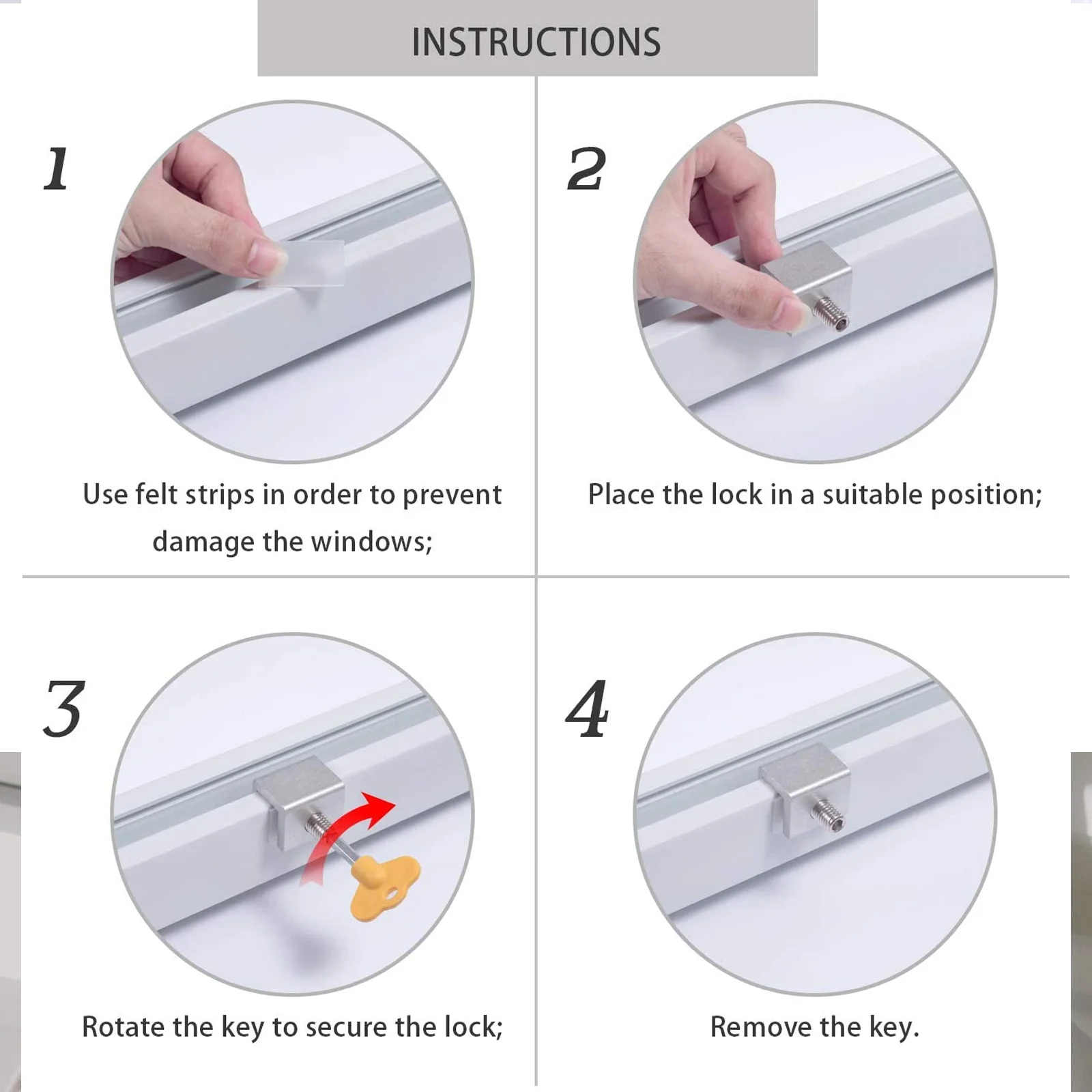 INSTRUCTIONS

1

Use felt strips in order to prevent damage the windows;

2

Place the lock in a suitable position;

3

Rotate the key to secure the lock;

4

Remove the key.