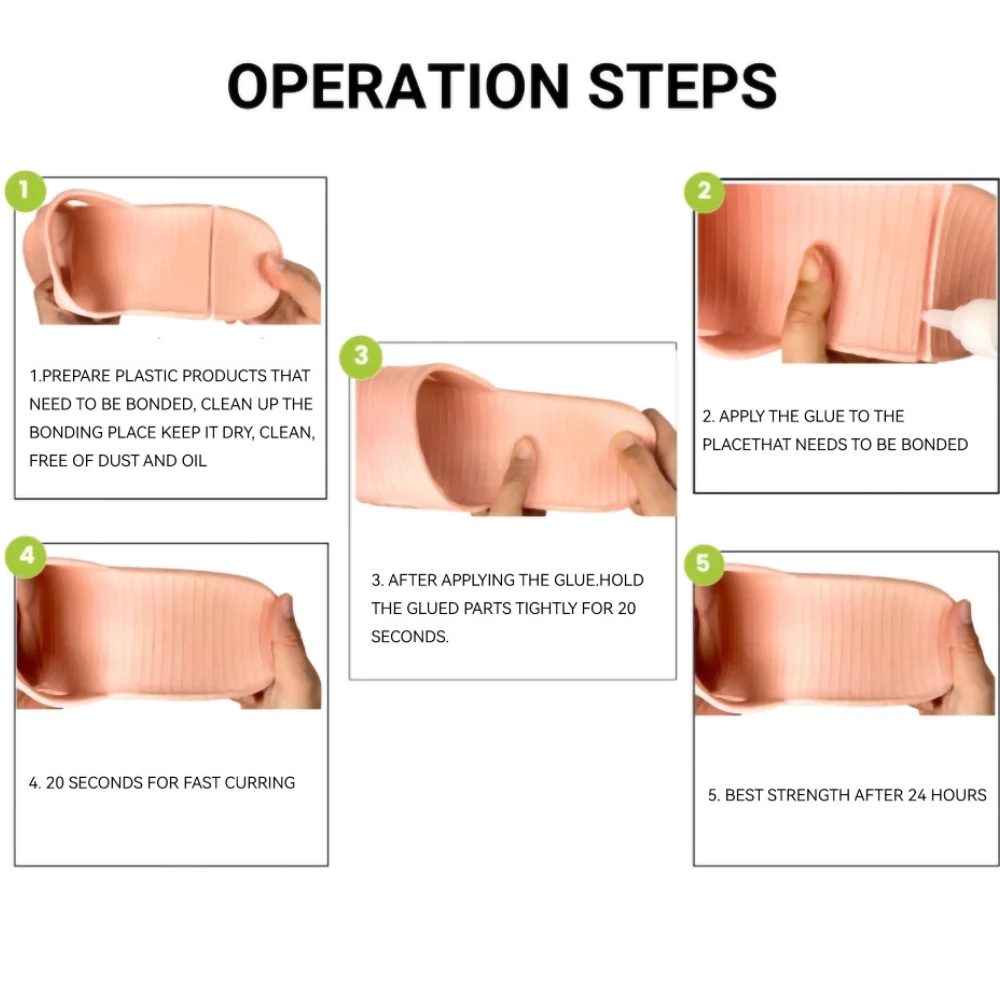 OPERATION STEPS

1

1.PREPARE PLASTIC PRODUCTS THAT NEED TO BE BONDED, CLEAN UP THE BONDING PLACE KEEP IT DRY, CLEAN, FREE OF DUST AND OIL

2

2. APPLY THE GLUE TO THE PLACETHAT NEEDS TO BE BONDED

3

3. AFTER APPLYING THE GLUE.HOLD THE GLUED PARTS TIGHTLY FOR 20 SECONDS.

4

4. 20 SECONDS FOR FAST CURRING

5

5. BEST STRENGTH AFTER 24 HOURS