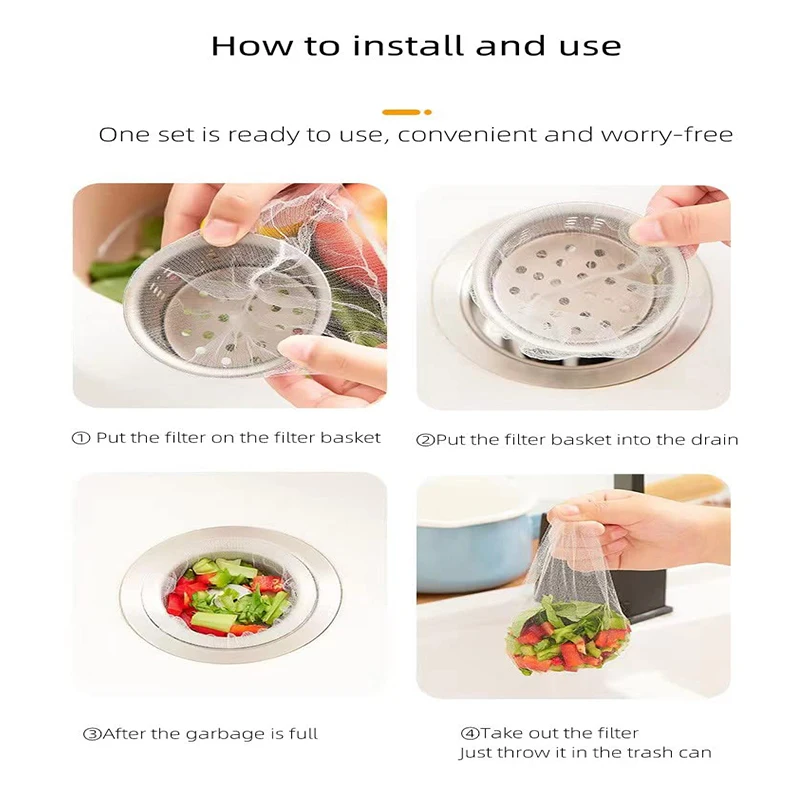 How to install and use

One set is ready to use, convenient and worry-free

① Put the filter on the filter basket

②Put the filter basket into the drain

③After the garbage is full

④Take out the filter
Just throw it in the trash can