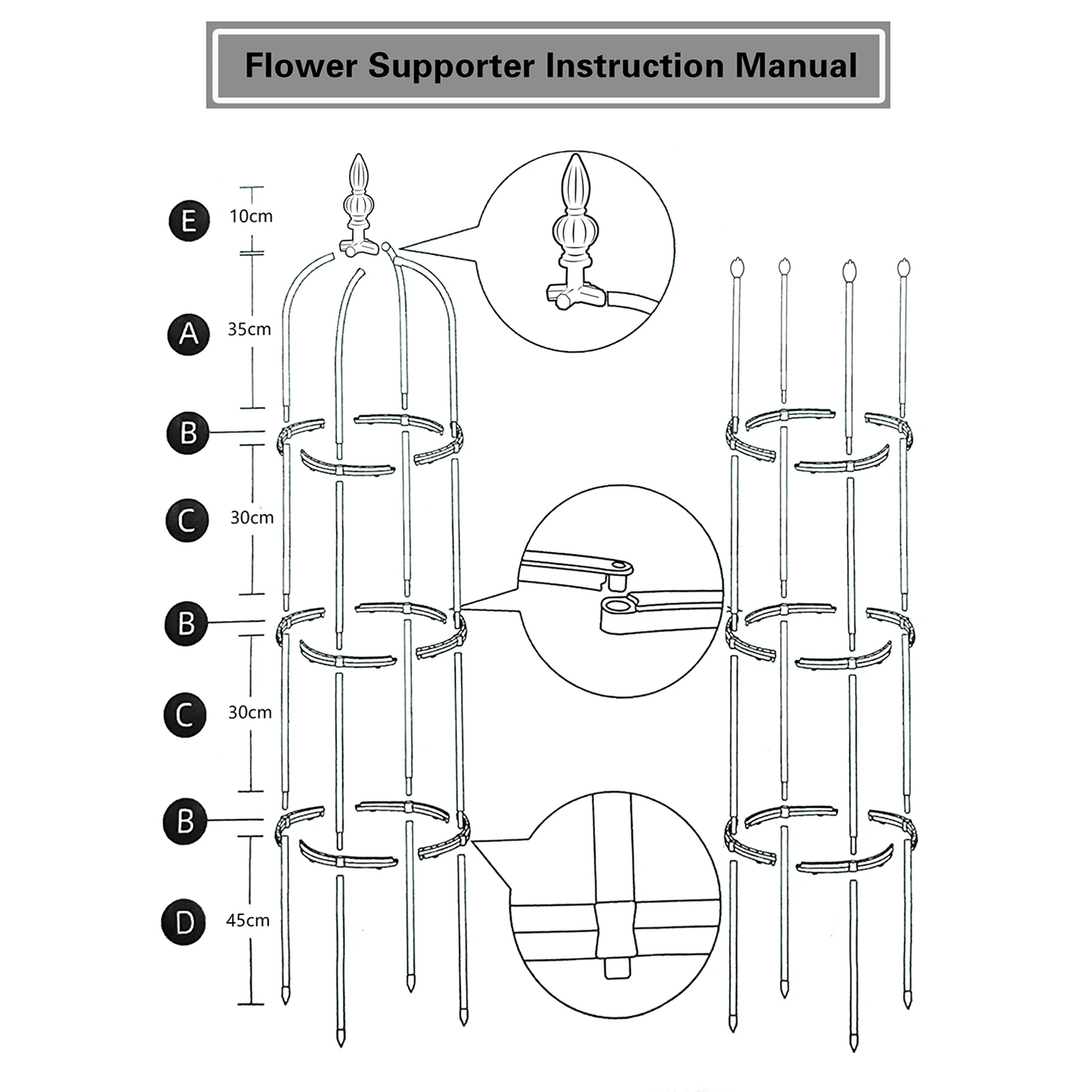 Flower Supporter Instruction Manual

E 10cm

A 35cm

B

C 30cm

B

C 30cm

B

D 45cm