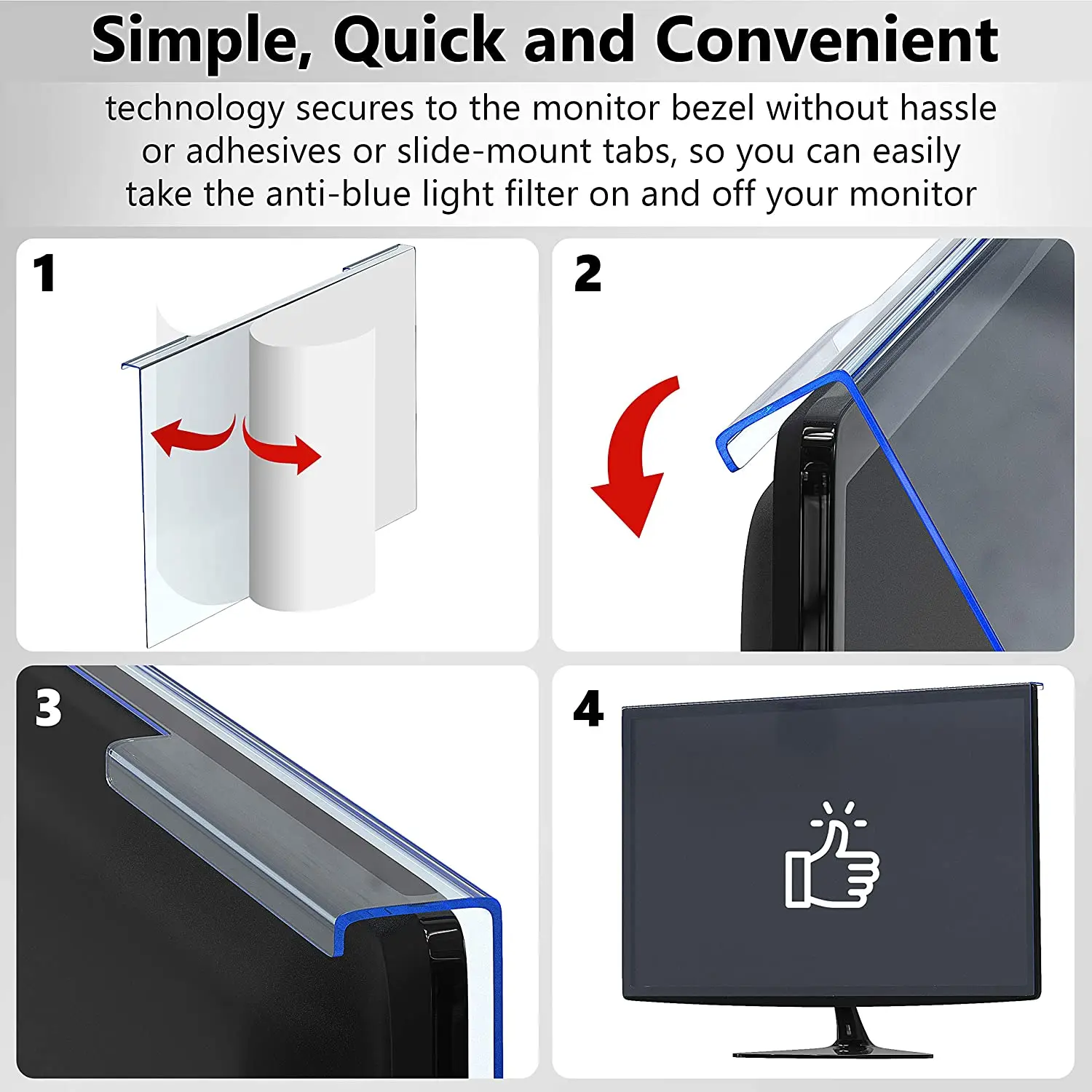 Simple, Quick and Convenient

technology secures to the monitor bezel without hassle or adhesives or slide-mount tabs, so you can easily take the anti-blue light filter on and off your monitor

1

2

3

4