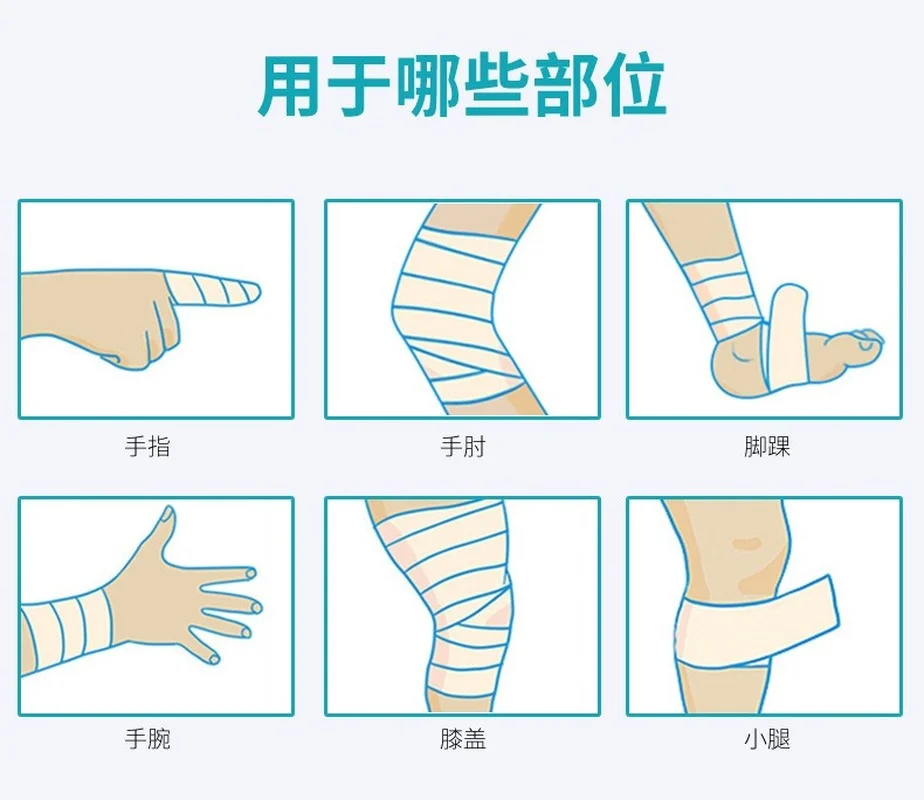 用于哪些部位

手指

手肘

脚踝

手腕

膝盖

小腿