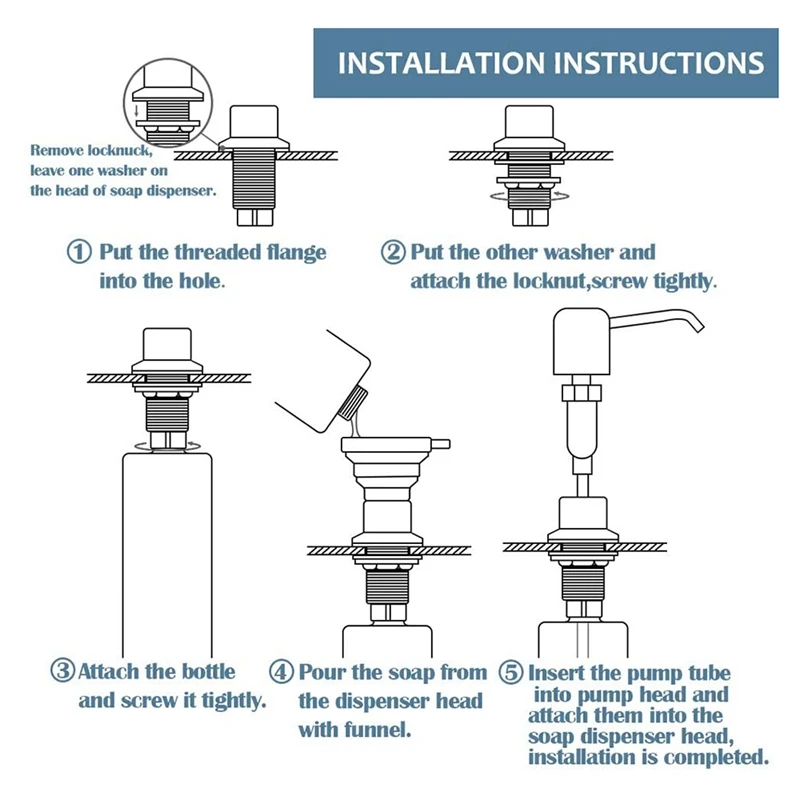 INSTALLATION INSTRUCTIONS

Remove locknuck, leave one washer on the head of soap dispenser.

① Put the threaded flange into the hole.

② Put the other washer and attach the locknut,screw tightly.

③ Attach the bottle and screw it tightly.

④ Pour the soap from the dispenser head with funnel.

⑤ Insert the pump tube into pump head and attach them into the soap dispenser head, installation is completed.