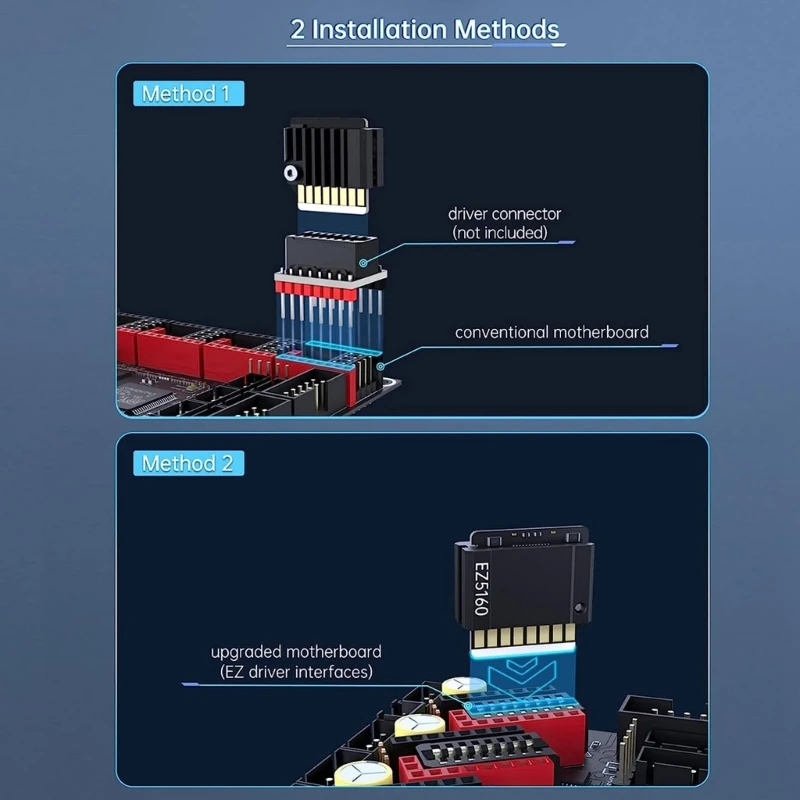 2 Installation Methods

Method 1

driver connector
(not included)

conventional motherboard

Method 2

EZ5160

upgraded motherboard
(EZ driver interfaces)