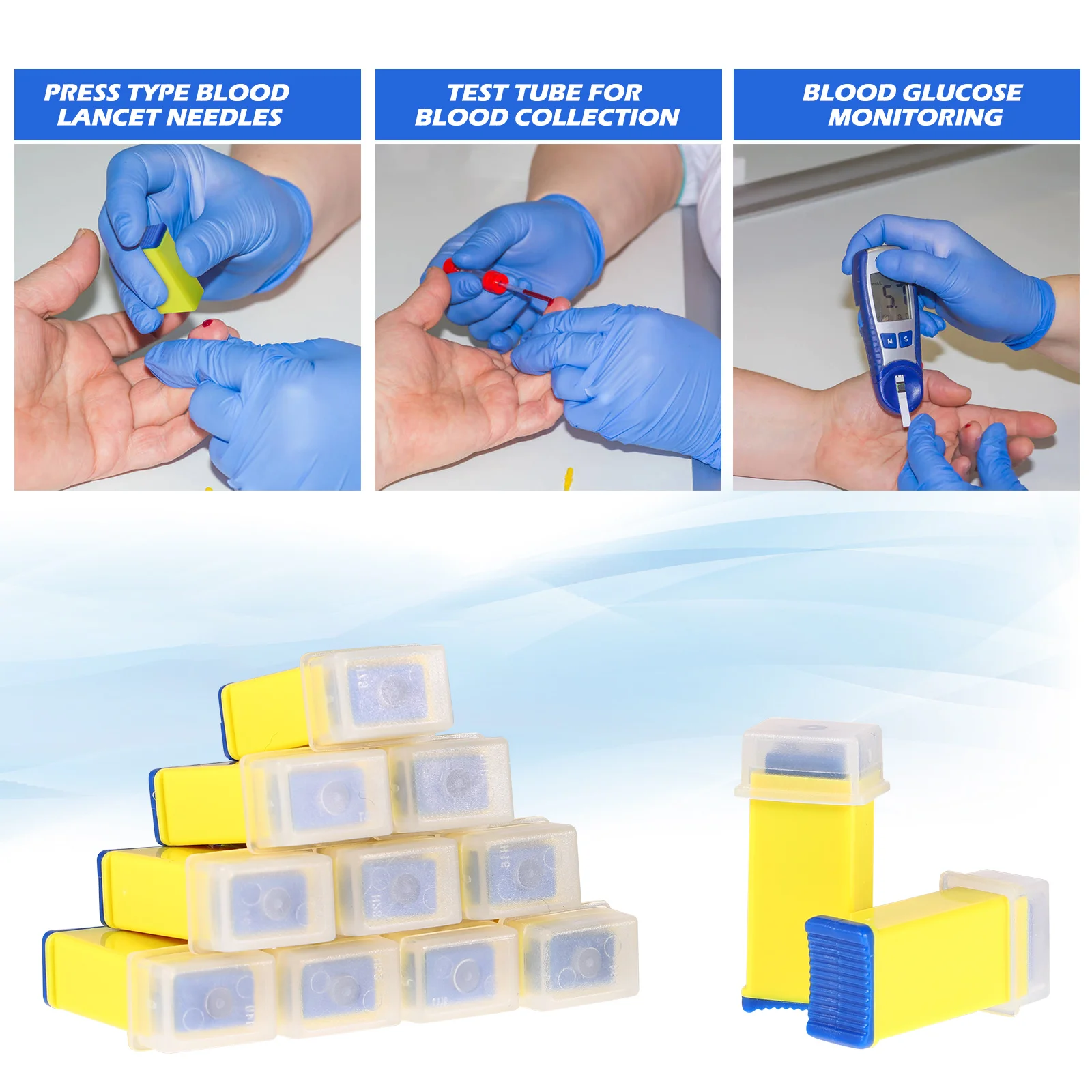 PRESS TYPE BLOOD LANCET NEEDLES

TEST TUBE FOR BLOOD COLLECTION

BLOOD GLUCOSE MONITORING

5.7

M S