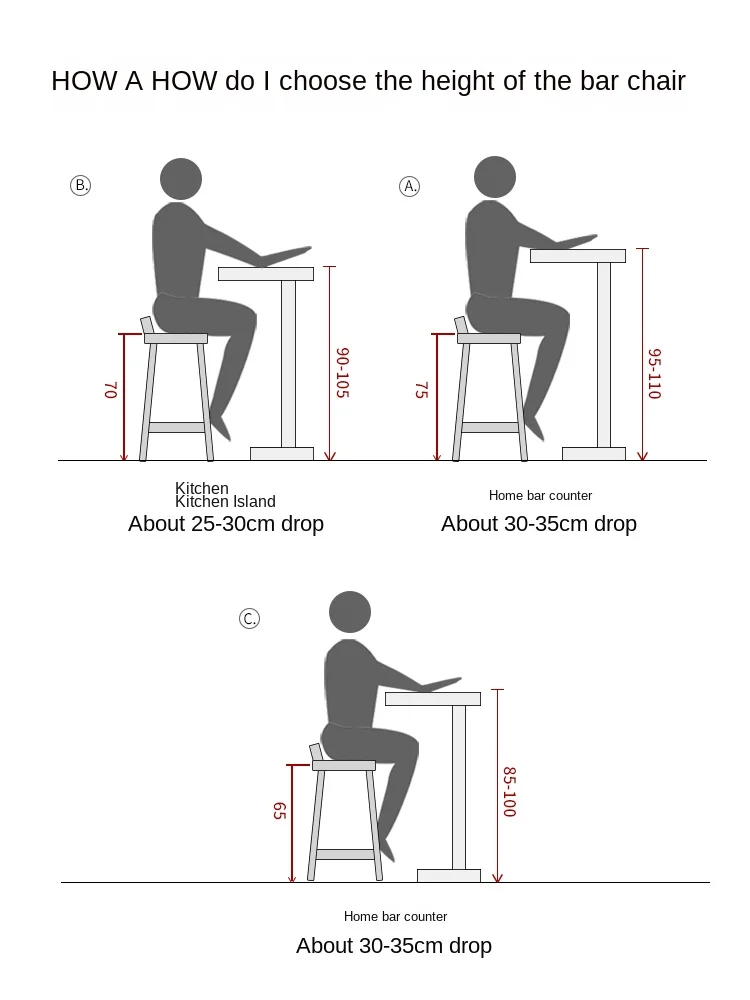 HOW A HOW do I choose the height of the bar chair

B.

70

90-105

Kitchen
Kitchen Island
About 25-30cm drop

A.

75

95-110

Home bar counter
About 30-35cm drop

C.

65

85-100

Home bar counter
About 30-35cm drop