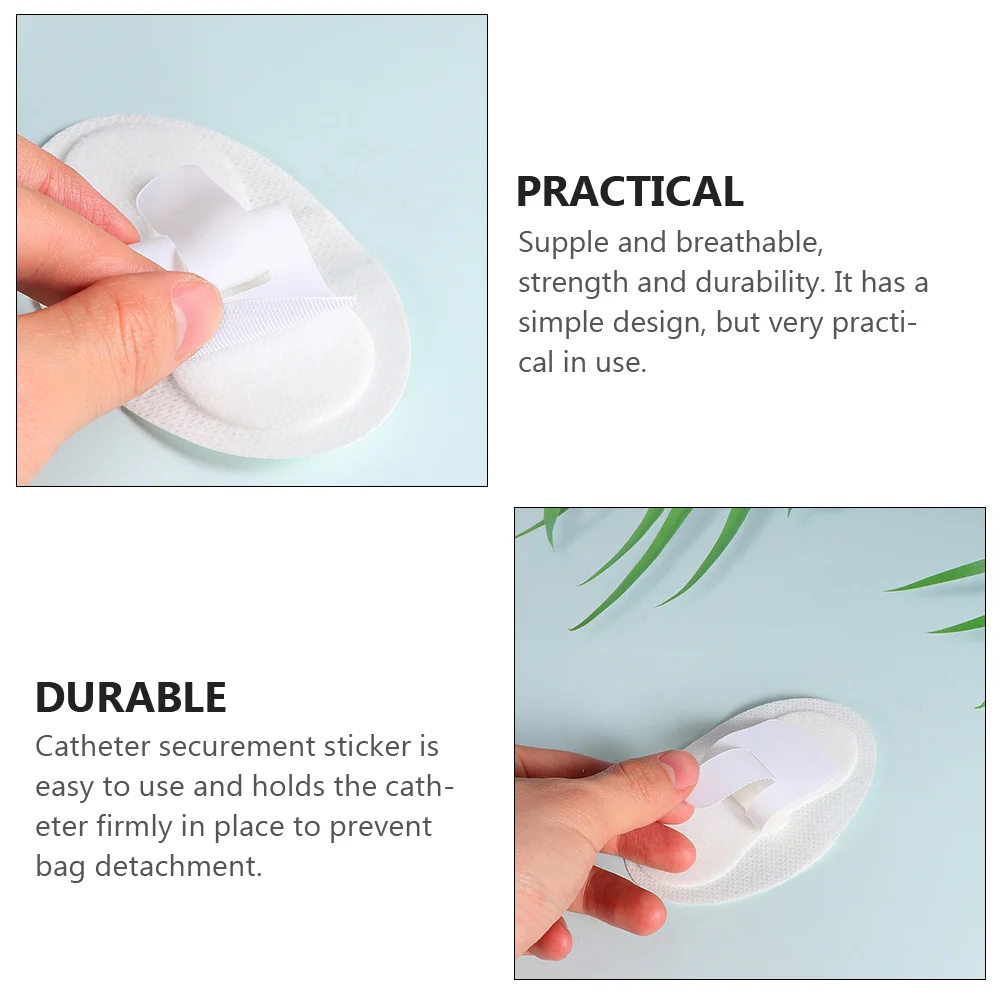 PRACTICAL
Supple and breathable, strength and durability. It has a simple design, but very practical in use.

DURABLE
Catheter securement sticker is easy to use and holds the catheter firmly in place to prevent bag detachment.