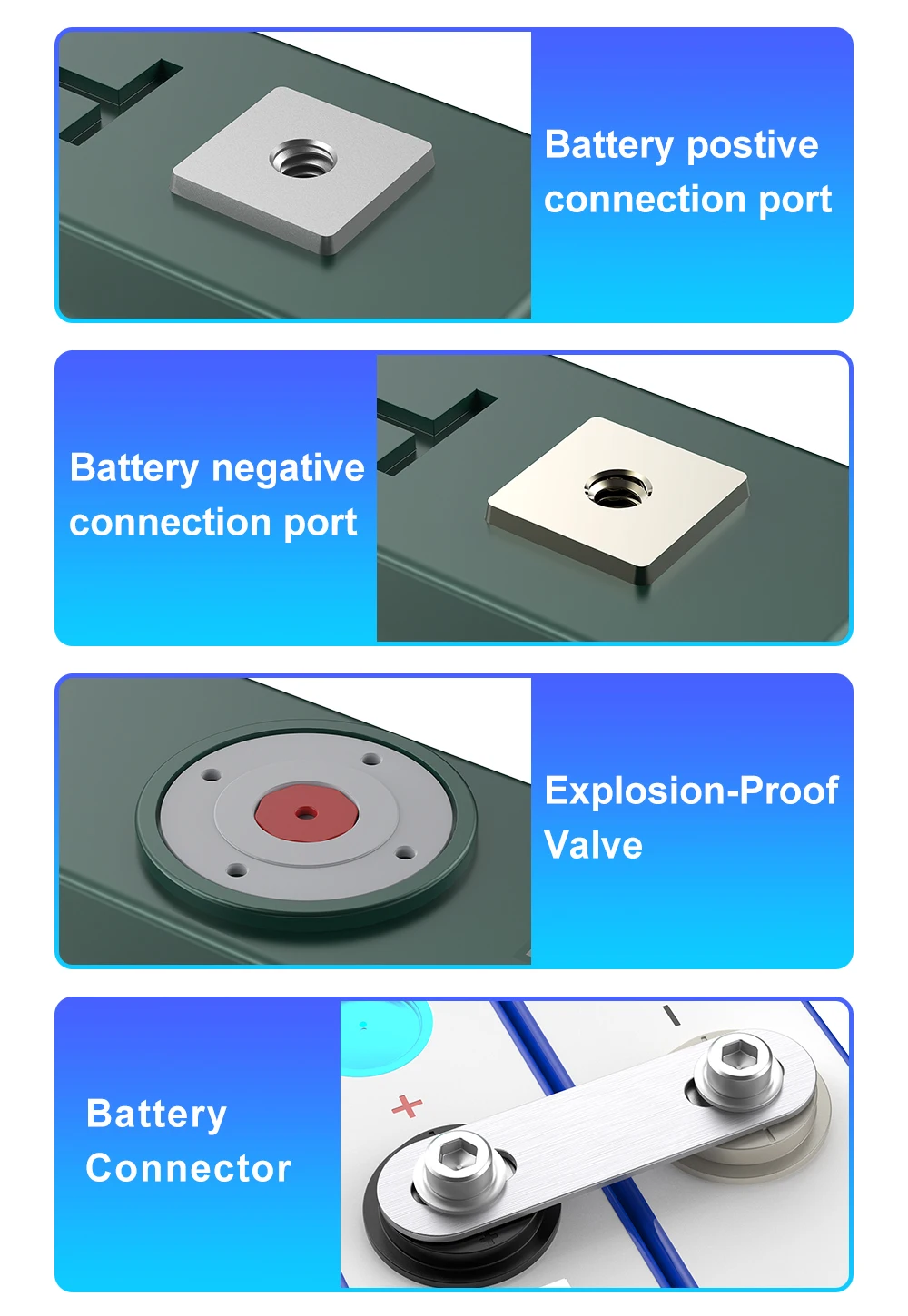 Battery postive connection port

Battery negative connection port

Explosion-Proof Valve

Battery Connector

+

-