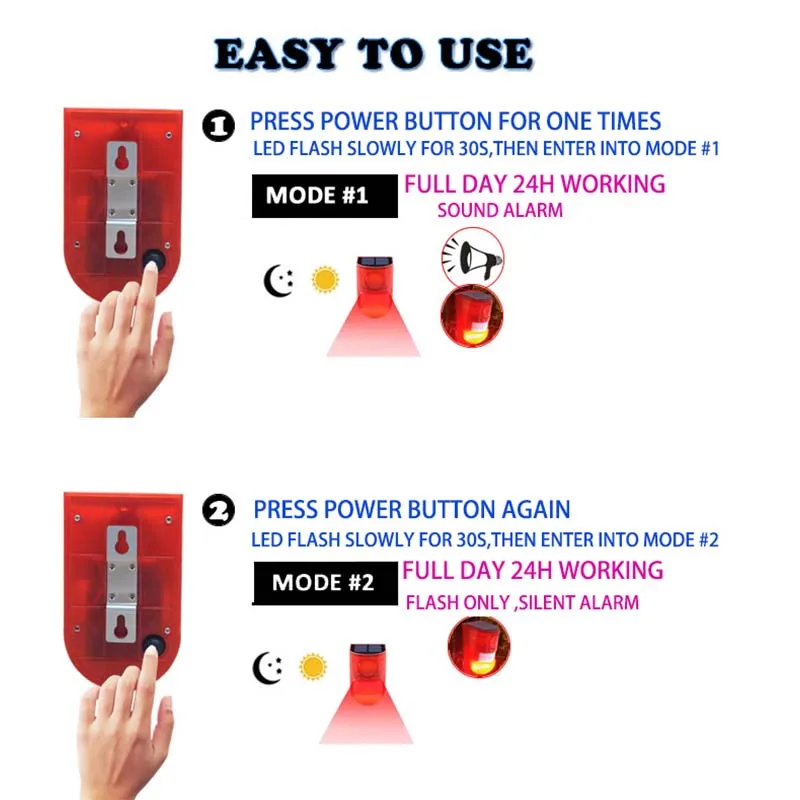 EASY TO USE

1 PRESS POWER BUTTON FOR ONE TIMES
LED FLASH SLOWLY FOR 30S,THEN ENTER INTO MODE #1

MODE #1 FULL DAY 24H WORKING
SOUND ALARM

2 PRESS POWER BUTTON AGAIN
LED FLASH SLOWLY FOR 30S,THEN ENTER INTO MODE #2

MODE #2 FULL DAY 24H WORKING
FLASH ONLY ,SILENT ALARM