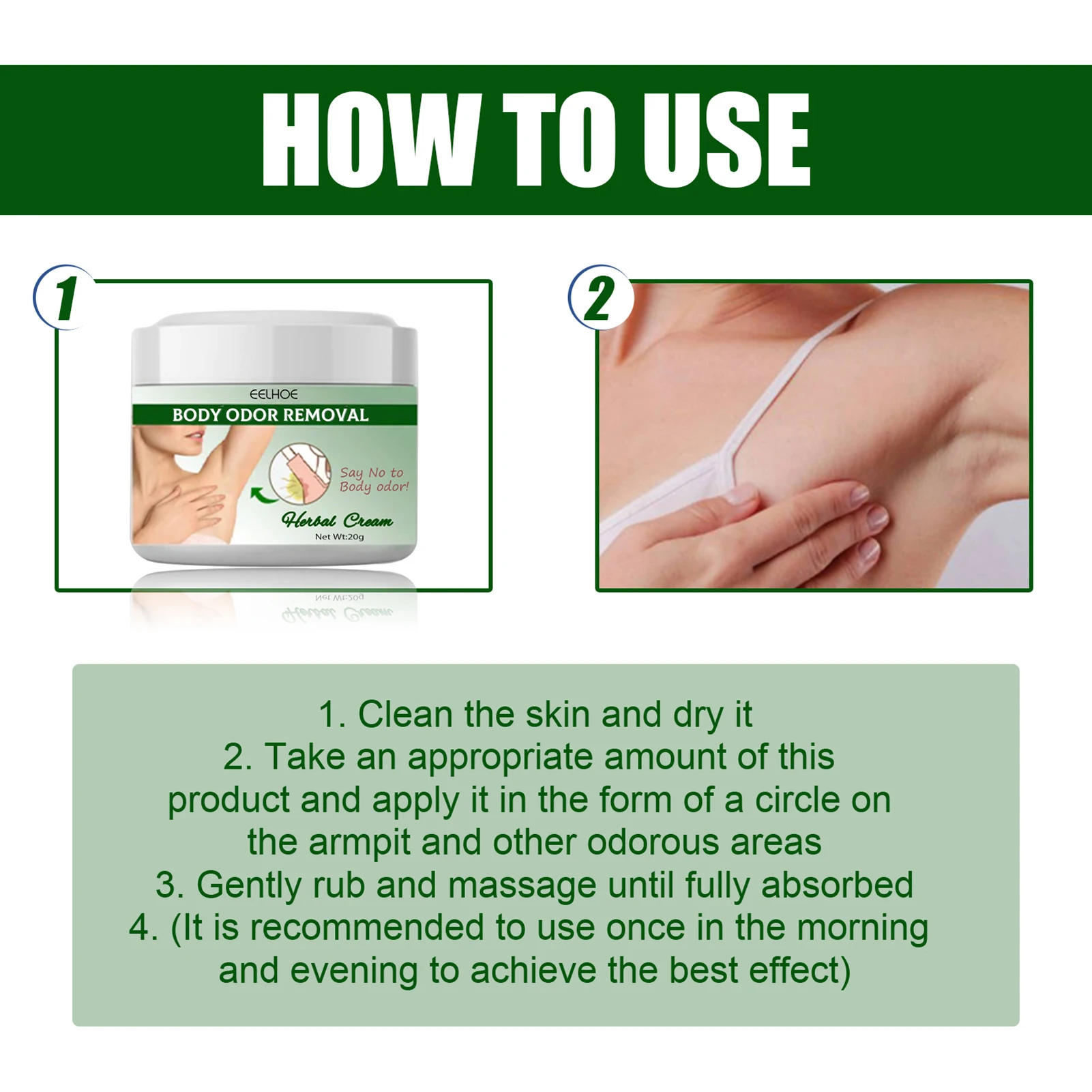 HOW TO USE

1

EELHOE
BODY ODOR REMOVAL
Say No to Body odor!
Herbal Cream
Net Wt:20g

2

1. Clean the skin and dry it
2. Take an appropriate amount of this product and apply it in the form of a circle on the armpit and other odorous areas
3. Gently rub and massage until fully absorbed
4. (It is recommended to use once in the morning and evening to achieve the best effect)