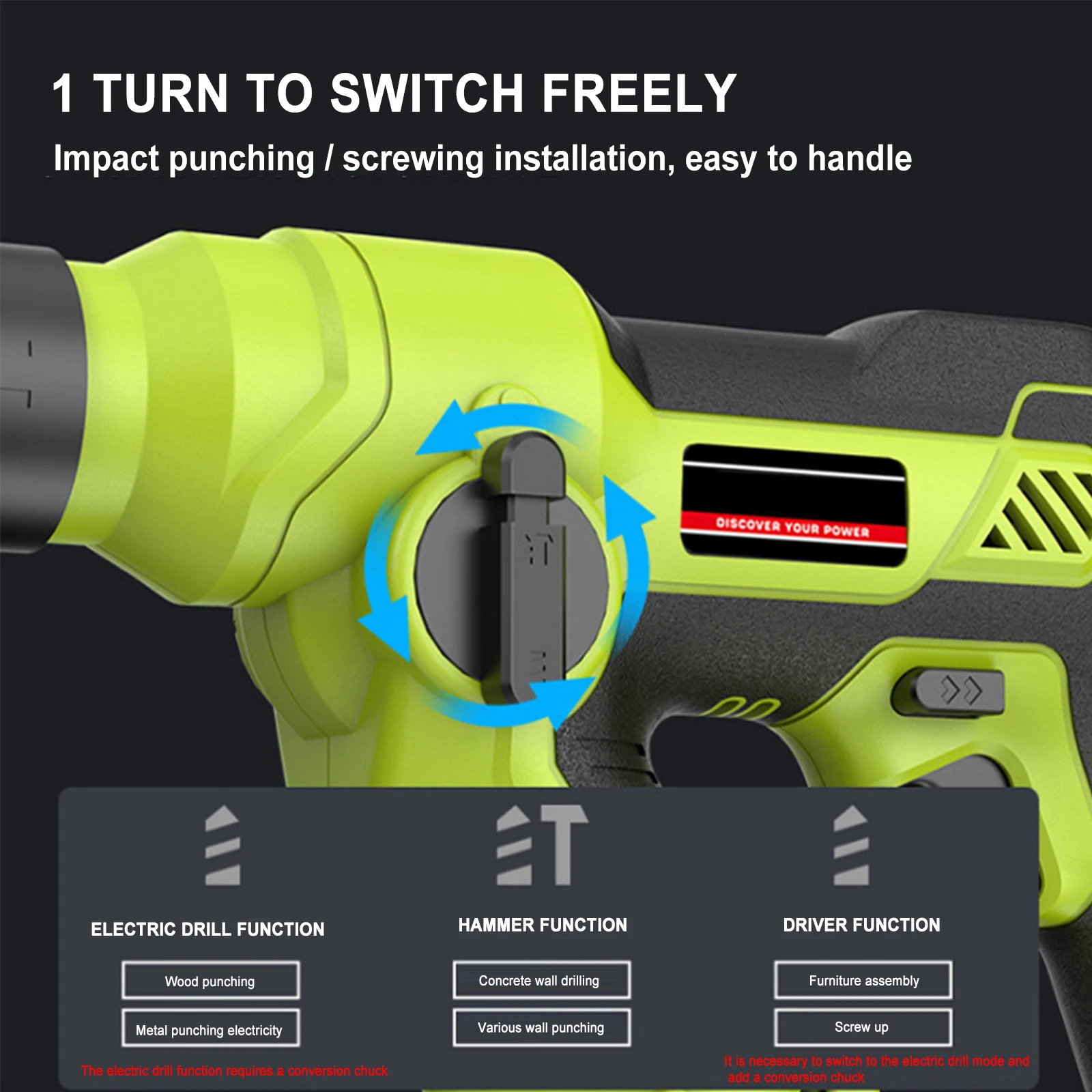 1 TURN TO SWITCH FREELY

Impact punching / screwing installation, easy to handle

DISCOVER YOUR POWER

ELECTRIC DRILL FUNCTION

Wood punching

Metal punching electricity

The electric drill function requires a conversion chuck

HAMMER FUNCTION

Concrete wall drilling

Various wall punching

DRIVER FUNCTION

Furniture assembly

Screw up

It is necessary to switch to the electric drill mode and add a conversion chuck