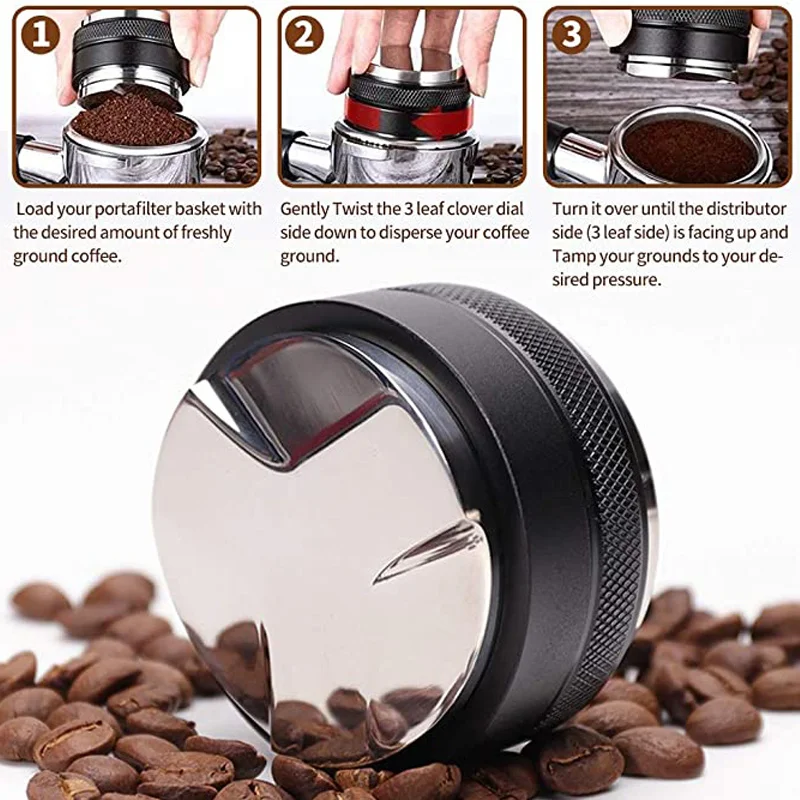 1

Load your portafilter basket with the desired amount of freshly ground coffee.

2

Gently Twist the 3 leaf clover dial side down to disperse your coffee ground.

3

Turn it over until the distributor side (3 leaf side) is facing up and Tamp your grounds to your desired pressure.