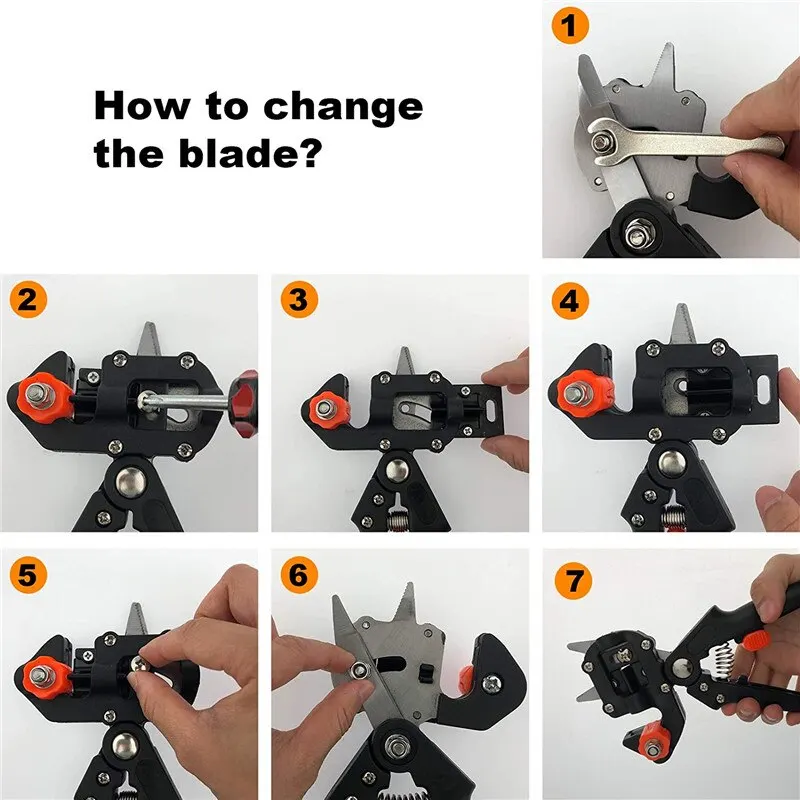 How to change the blade?

1

2

3

4

5

6

7