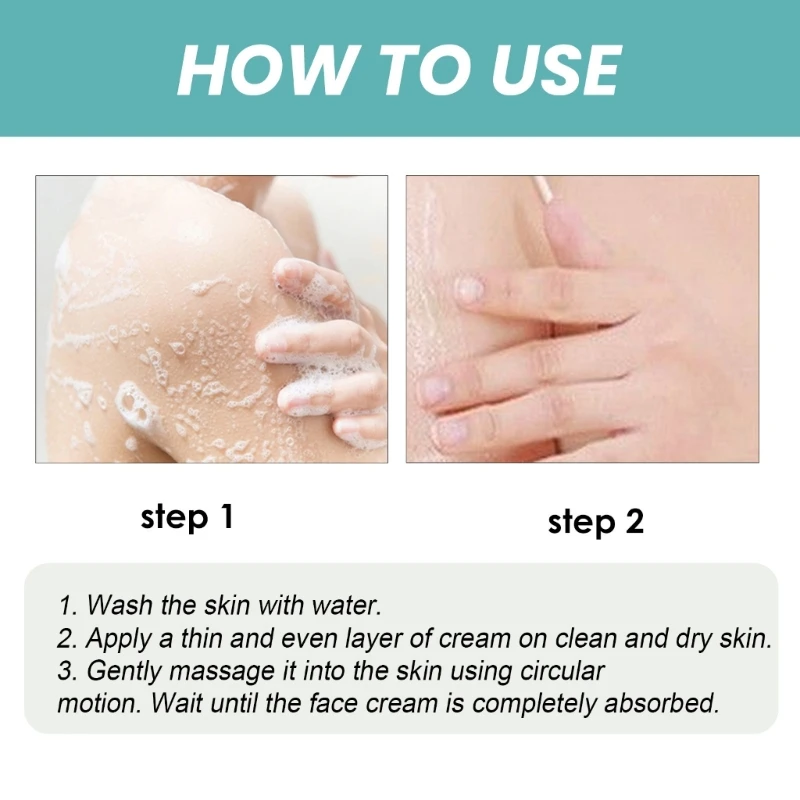 HOW TO USE

step 1

step 2

1. Wash the skin with water.
2. Apply a thin and even layer of cream on clean and dry skin.
3. Gently massage it into the skin using circular motion. Wait until the face cream is completely absorbed.