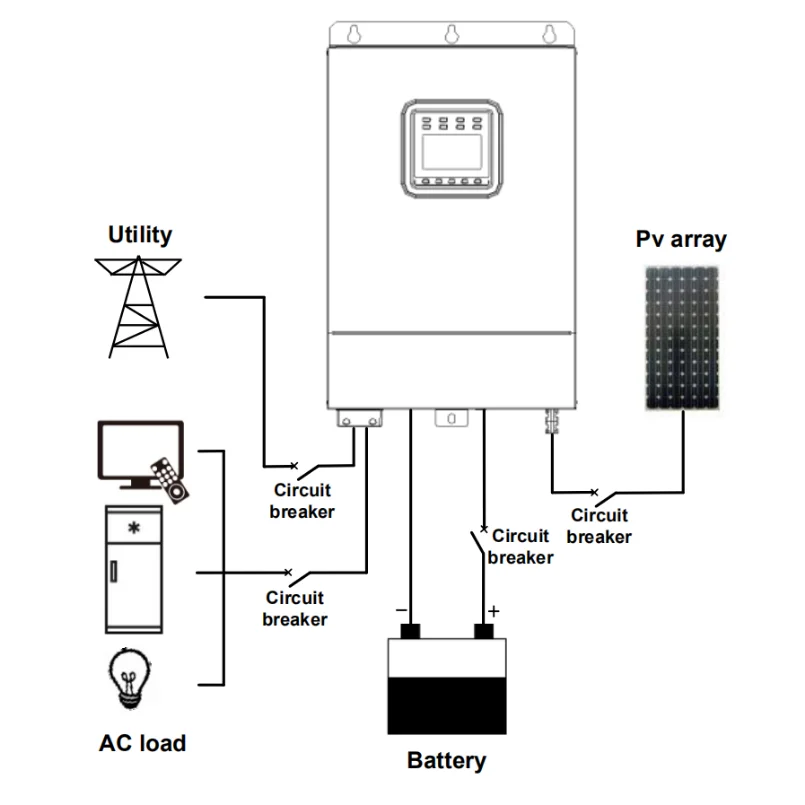 Utility

Pv array

Circuit breaker

Circuit breaker

Circuit breaker

Circuit breaker

−

+

AC load

Battery