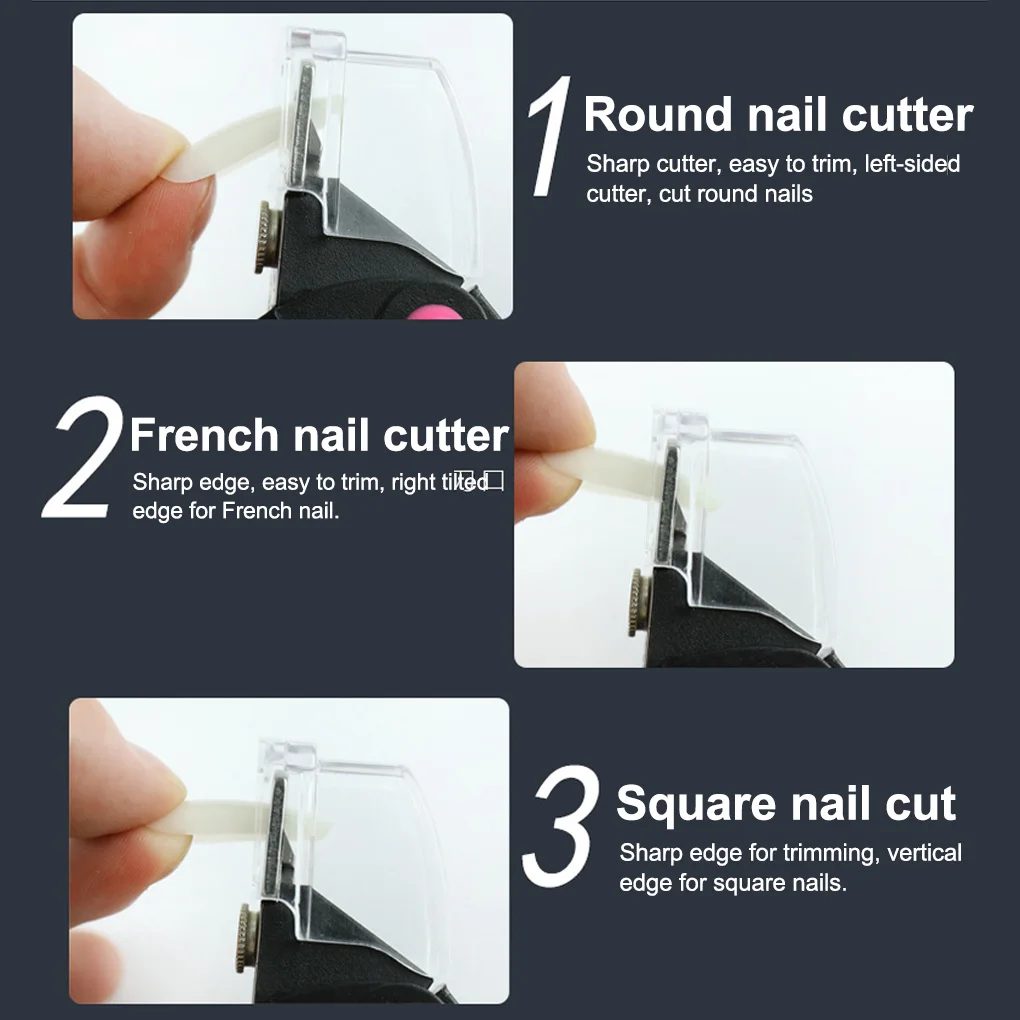 1 Round nail cutter

Sharp cutter, easy to trim, left-sided cutter, cut round nails

2 French nail cutter

Sharp edge, easy to trim, right tilted edge for French nail.

3 Square nail cut

Sharp edge for trimming, vertical edge for square nails.