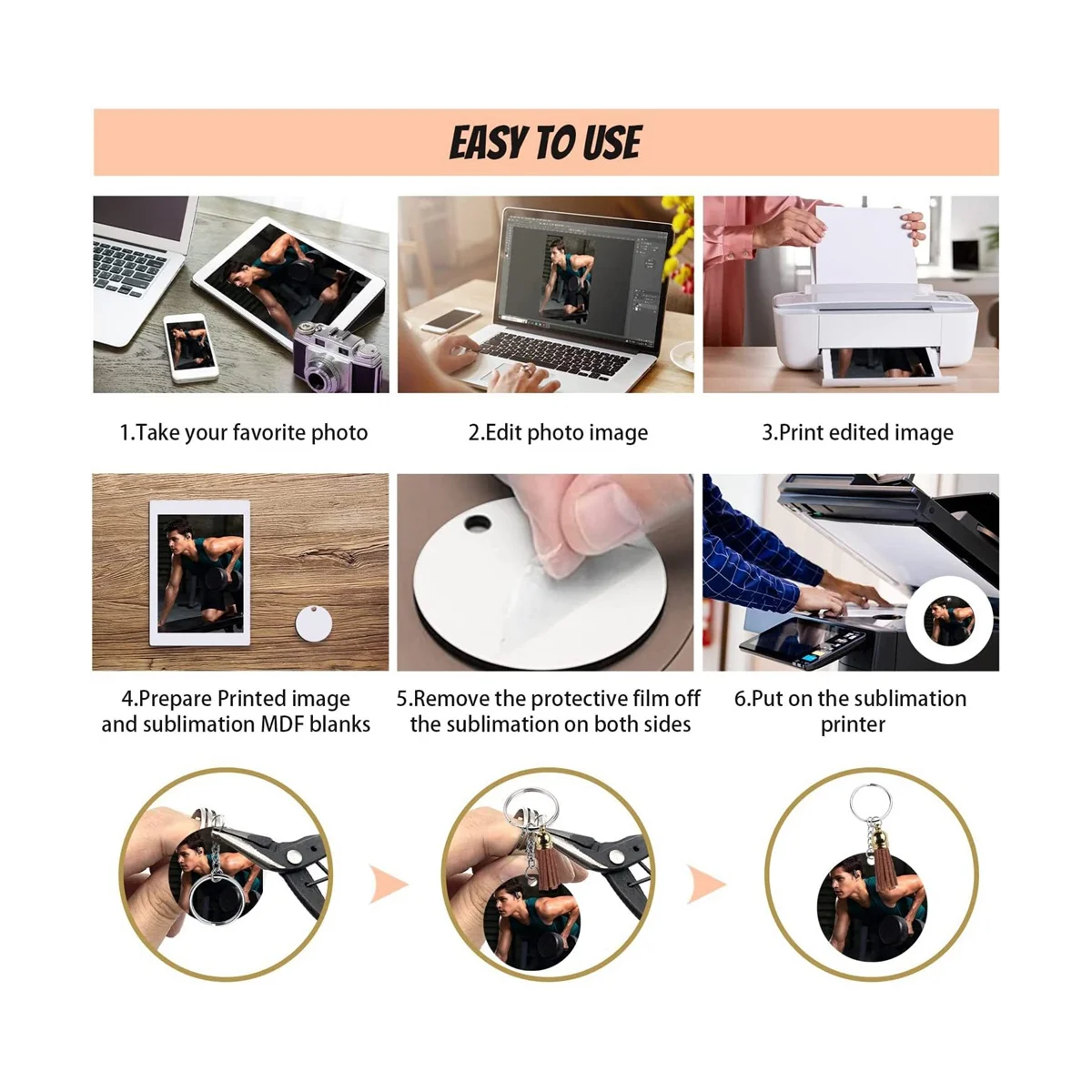 EASY TO USE

1.Take your favorite photo

2.Edit photo image

3.Print edited image

4.Prepare Printed image and sublimation MDF blanks

5.Remove the protective film off the sublimation on both sides

6.Put on the sublimation printer