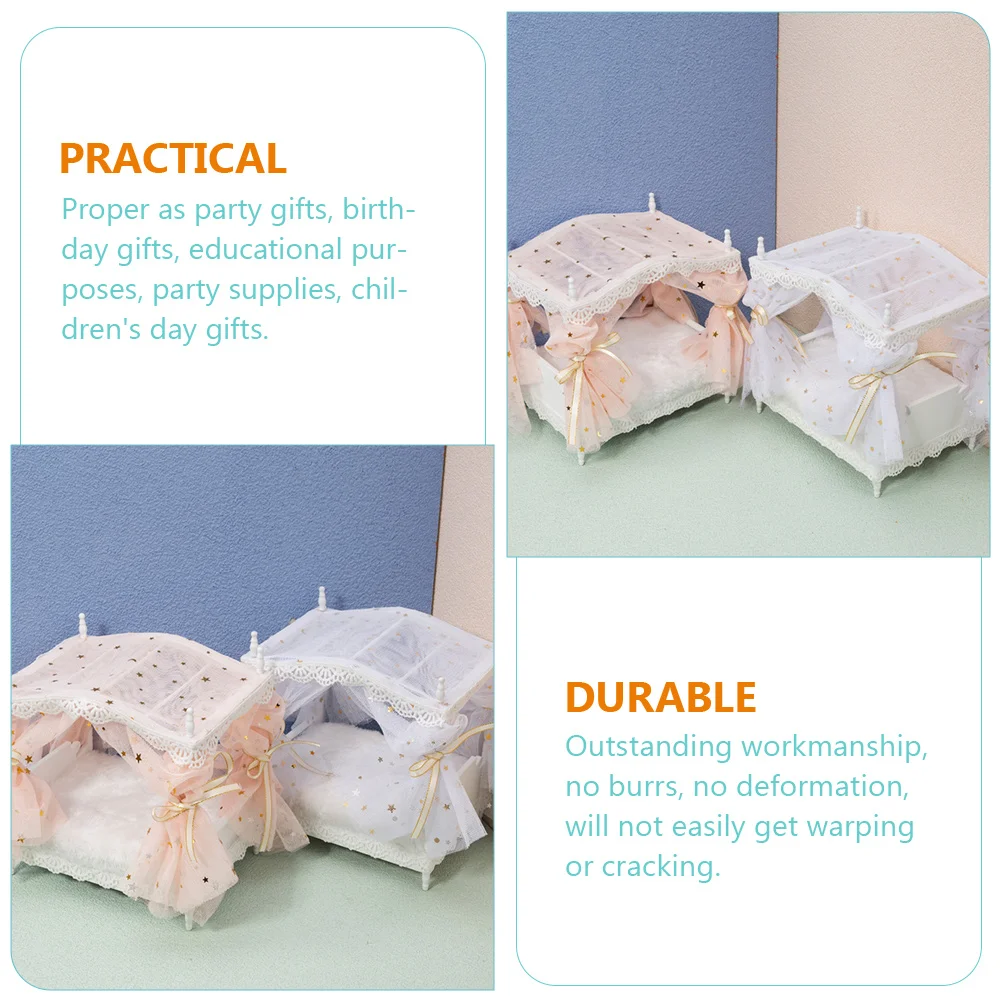 PRACTICAL
Proper as party gifts, birthday gifts, educational purposes, party supplies, children's day gifts.

DURABLE
Outstanding workmanship, no burrs, no deformation, will not easily get warping or cracking.