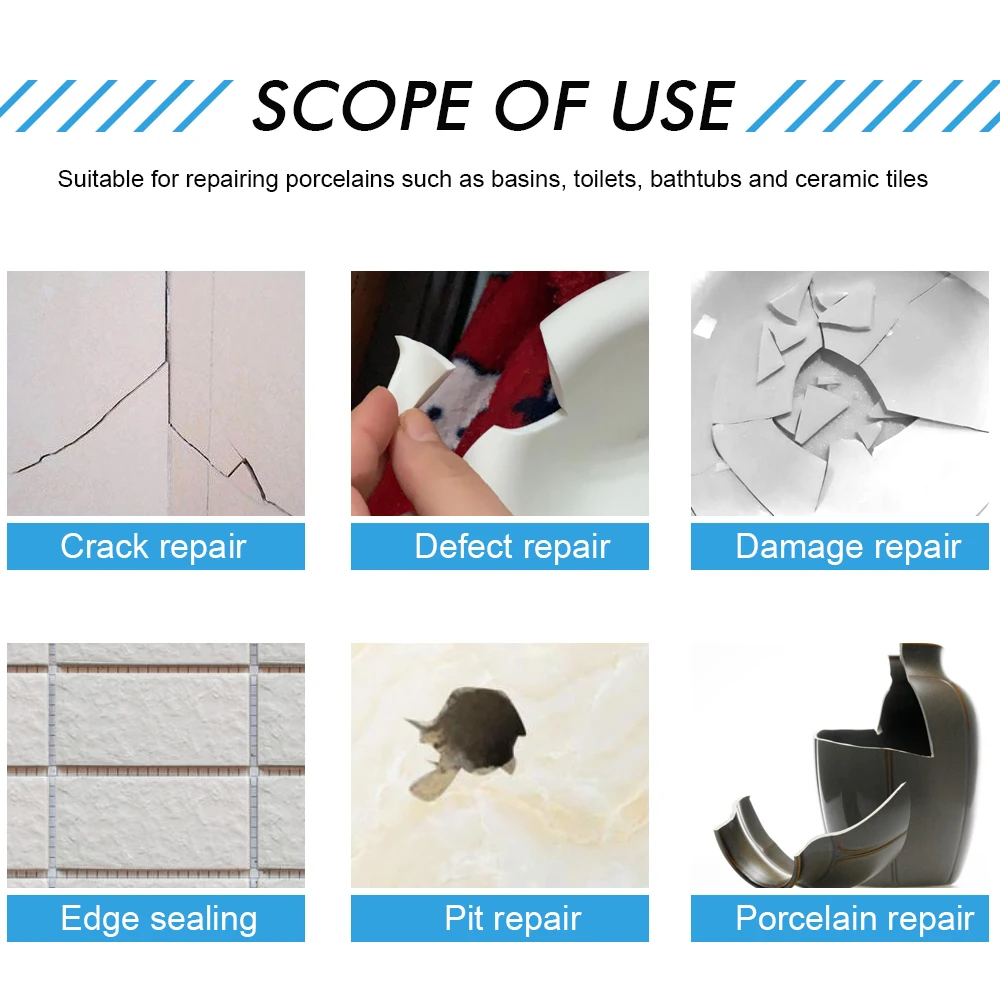 SCOPE OF USE

Suitable for repairing porcelains such as basins, toilets, bathtubs and ceramic tiles

Crack repair

Defect repair

Damage repair

Edge sealing

Pit repair

Porcelain repair