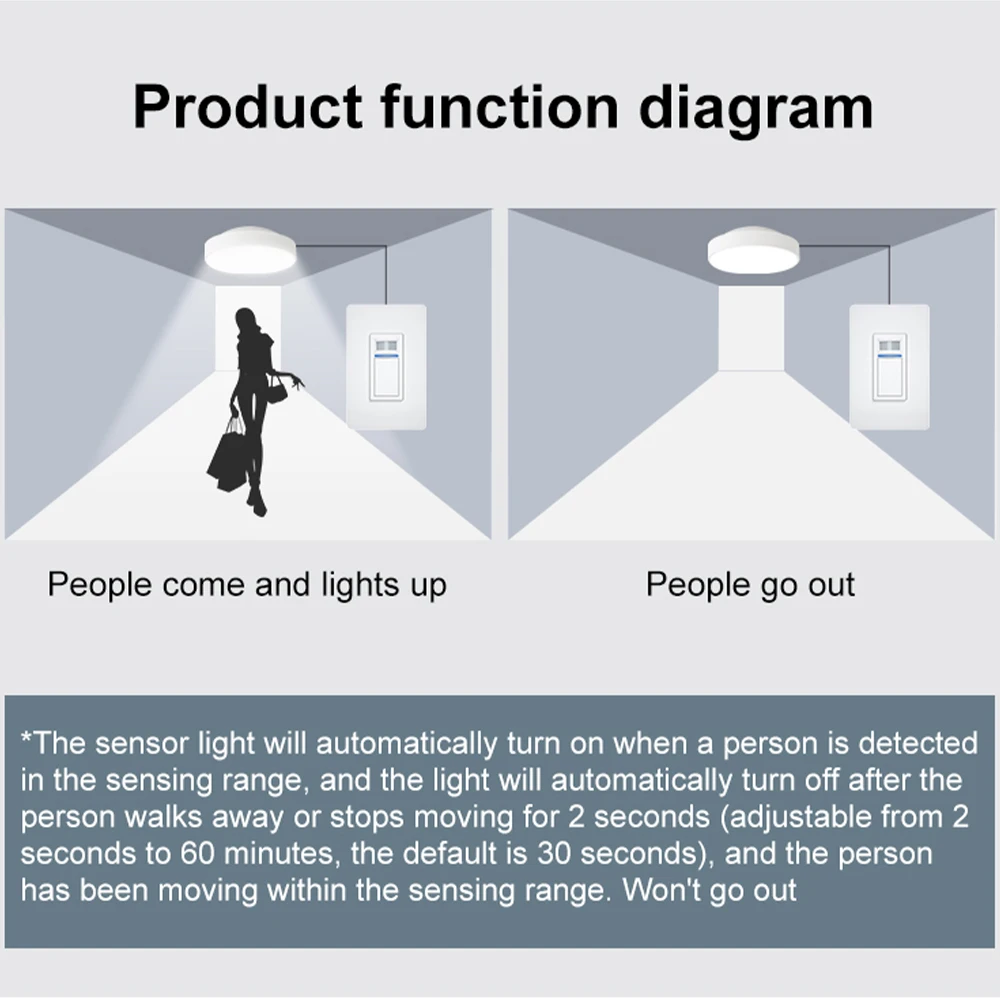 Product function diagram

People come and lights up

People go out

*The sensor light will automatically turn on when a person is detected in the sensing range, and the light will automatically turn off after the person walks away or stops moving for 2 seconds (adjustable from 2 seconds to 60 minutes, the default is 30 seconds), and the person has been moving within the sensing range. Won't go out